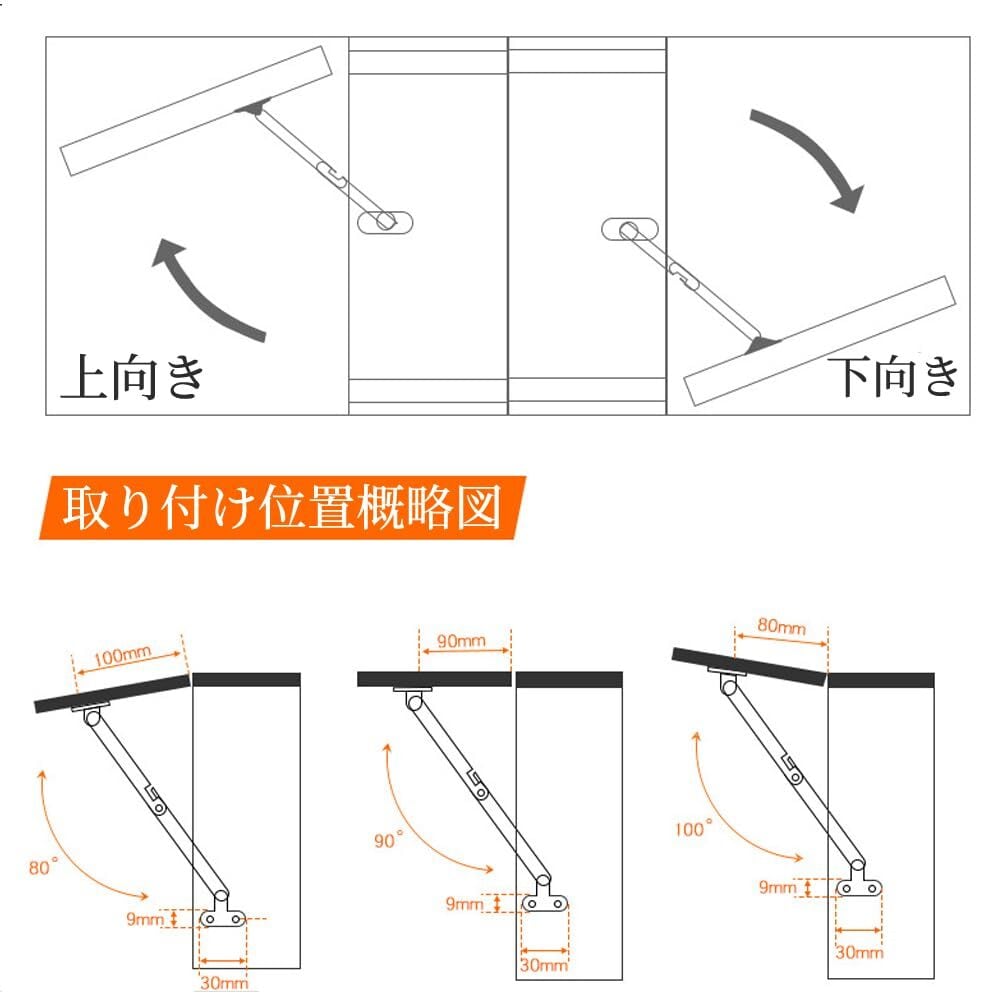 上向き

下向き

取り付け位置概略図

100mm

80°

9mm

30mm

90mm

90°

9mm

30mm

80mm

100°

9mm

30mm