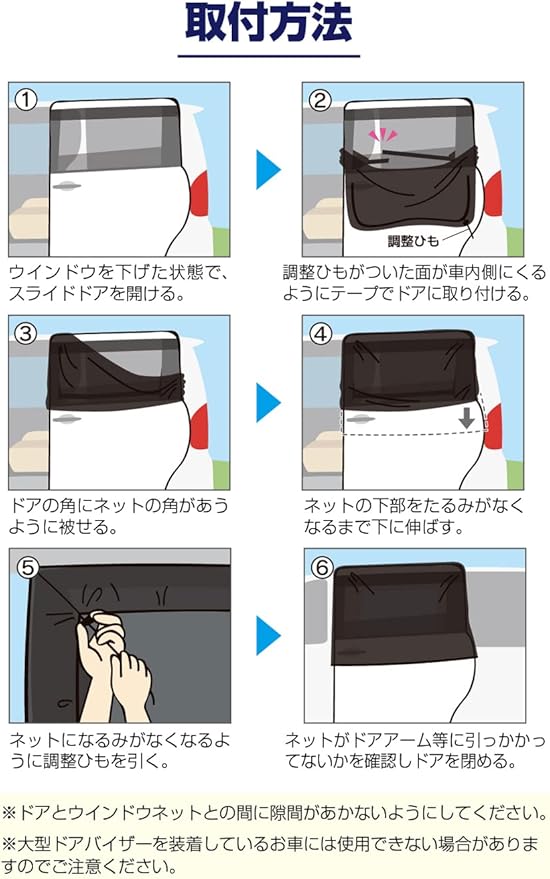 取付方法

①
ウインドウを下げた状態で、スライドドアを開ける。

②
調整ひも
調整ひもがついた面が車内側にくるようにテープでドアに取り付ける。

③
ドアの角にネットの角があうように被せる。

④
ネットの下部をたるみがなくなるまで下に伸ばす。

⑤
ネットになるみがなくなるように調整ひもを引く。

⑥
ネットがドアアーム等に引っかかってないかを確認しドアを閉める。

※ドアとウインドウネットとの間に隙間があかないようにしてください。
※大型ドアバイザーを装着しているお車には使用できない場合がありますのでご注意ください。