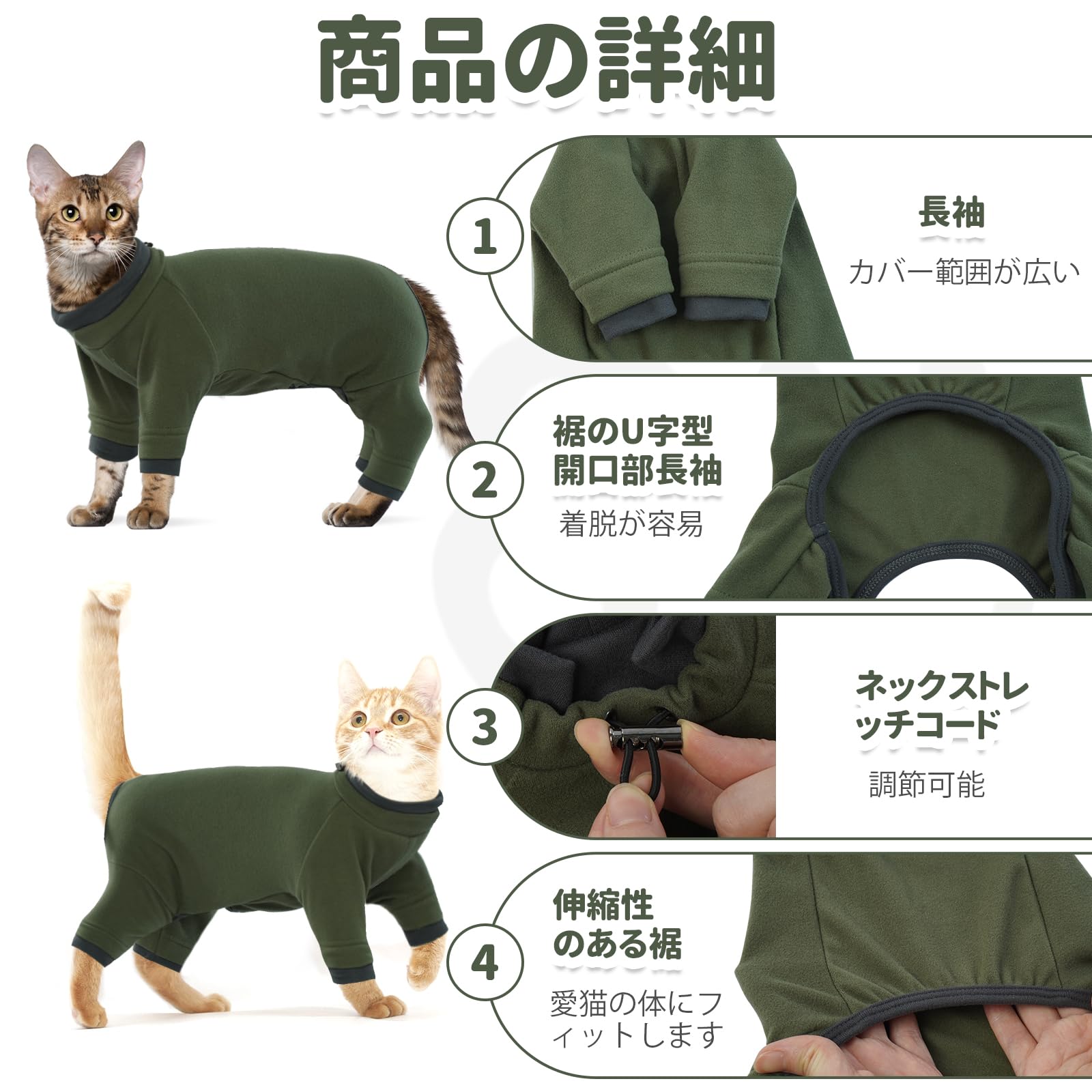 商品の詳細

1

長袖

カバー範囲が広い

2

裾のU字型開口部長袖

着脱が容易

3

ネックストレッチコード

調節可能

4

伸縮性のある裾

愛猫の体にフィットします