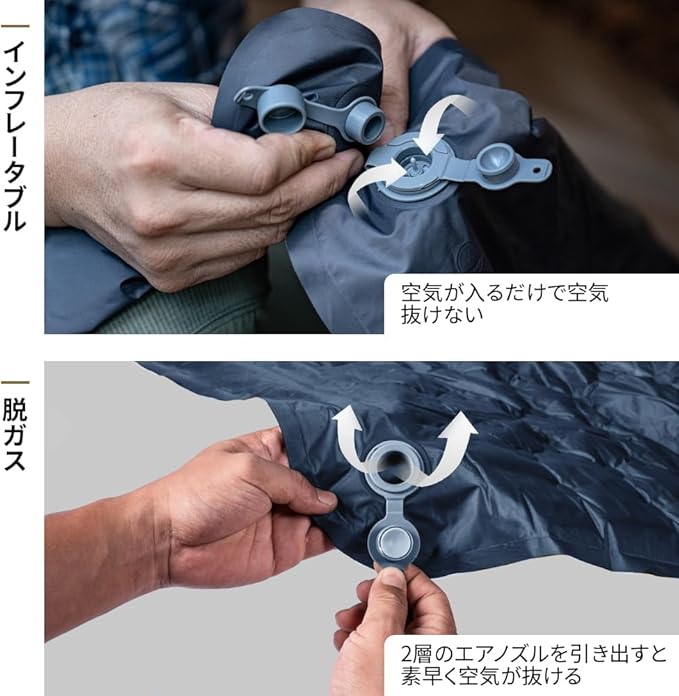 インフレータブル

空気が入るだけで空気抜けない

脱ガス

2層のエアノズルを引き出すと素早く空気が抜ける