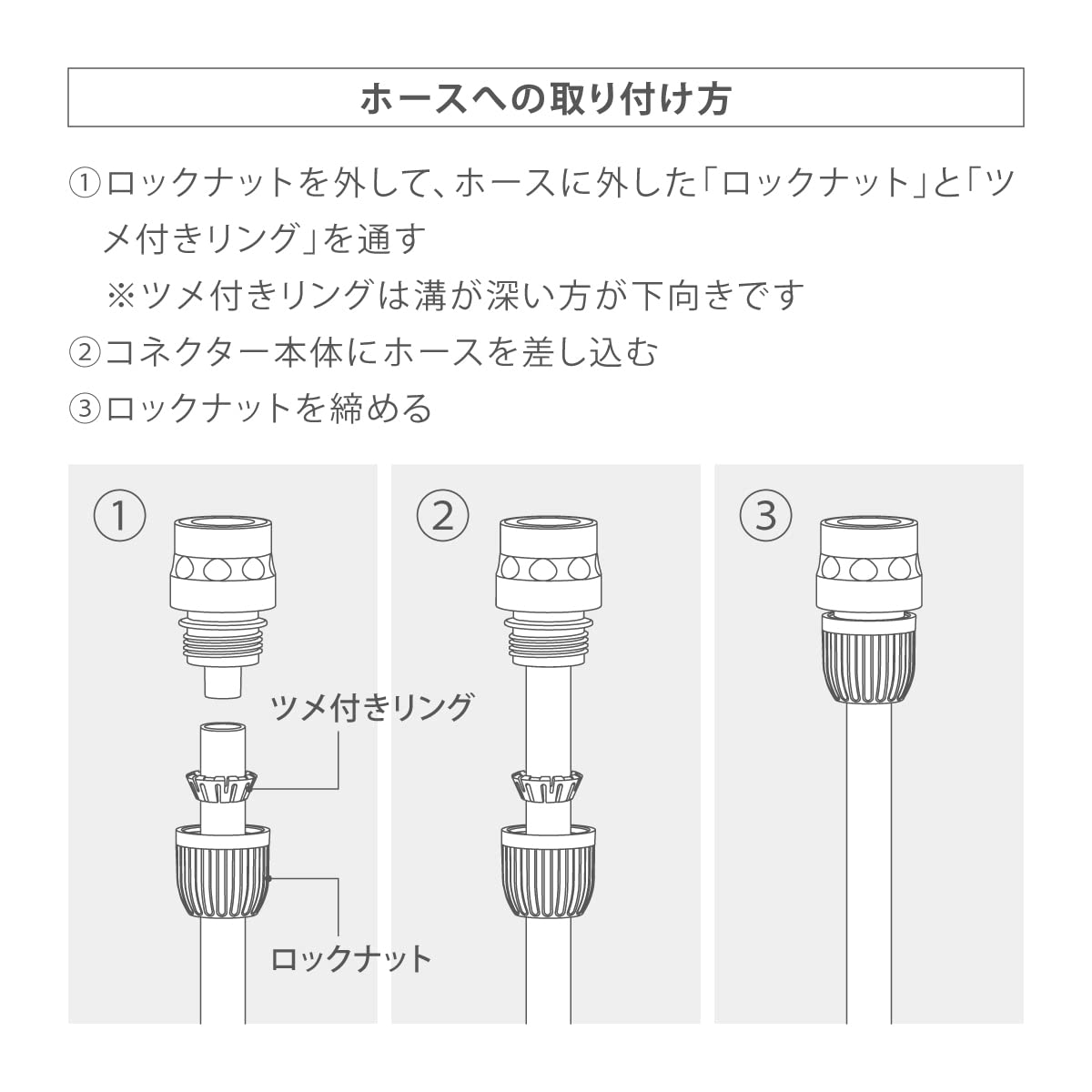 ホースへの取り付け方

①ロックナットを外して、ホースに外した「ロックナット」と「ツメ付きリング」を通す
※ツメ付きリングは溝が深い方が下向きです
②コネクター本体にホースを差し込む
③ロックナットを締める

①

ツメ付きリング

ロックナット

②

③