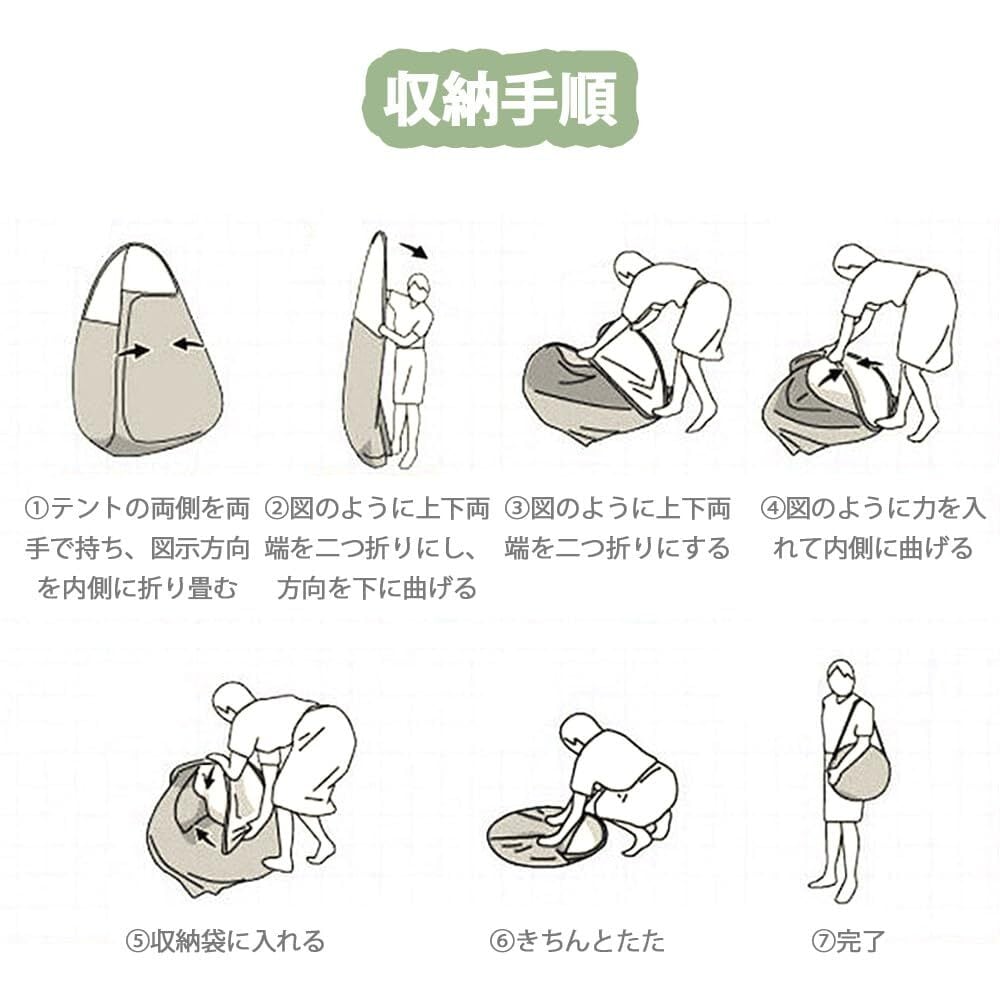 収納手順

①テントの両側を両手で持ち、図示方向を内側に折り畳む

②図のように上下両端を二つ折りにし、方向を下に曲げる

③図のように上下両端を二つ折りにする

④図のように力を入れて内側に曲げる

⑤収納袋に入れる

⑥きちんとたた

⑦完了