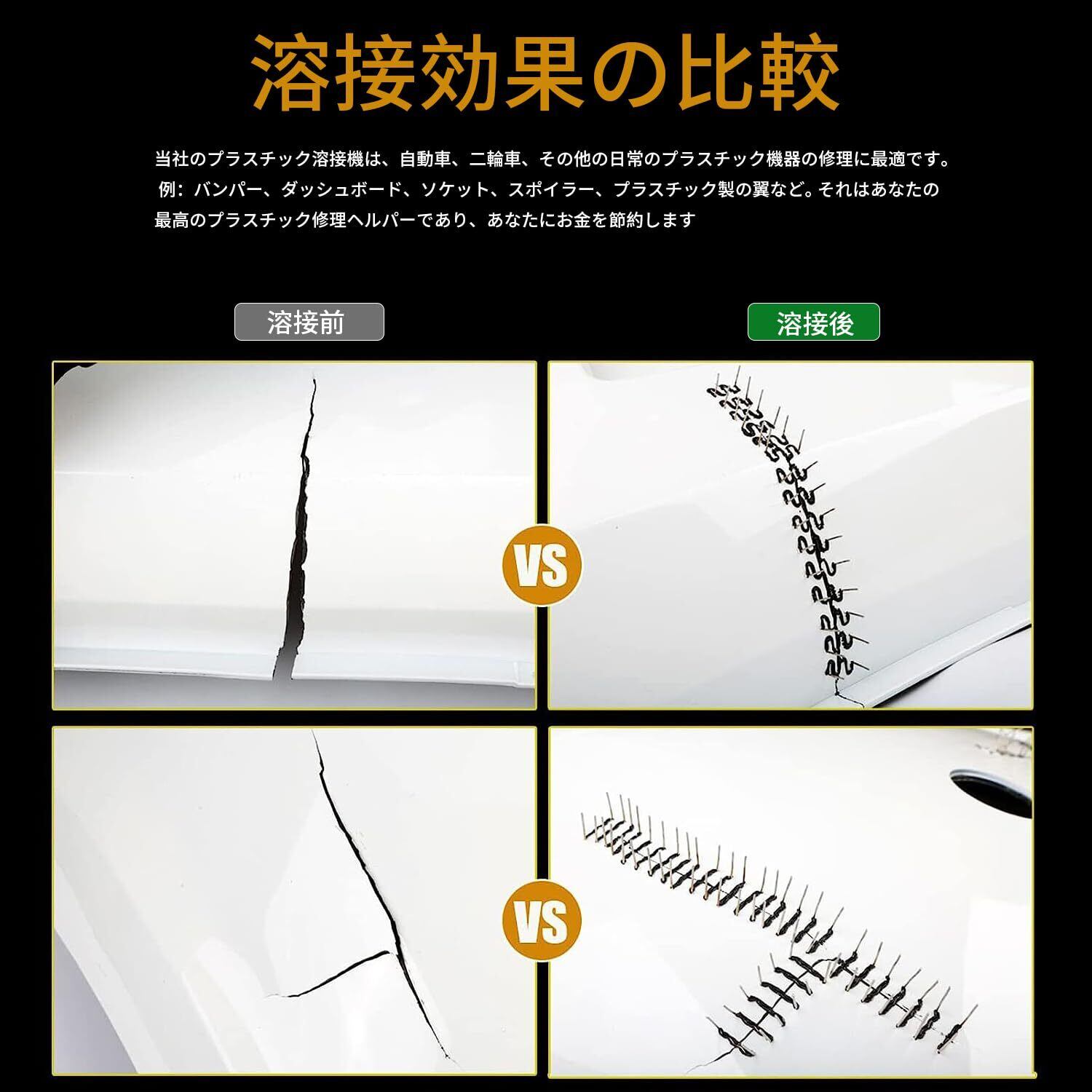 溶接効果の比較

当社のプラスチック溶接機は、自動車、二輪車、その他の日常のプラスチック機器の修理に最適です。例：バンパー、ダッシュボード、ソケット、スポイラー、プラスチック製の翼など。それはあなたの最高のプラスチック修理ヘルパーであり、あなたにお金を節約します

溶接前

溶接後

VS

VS