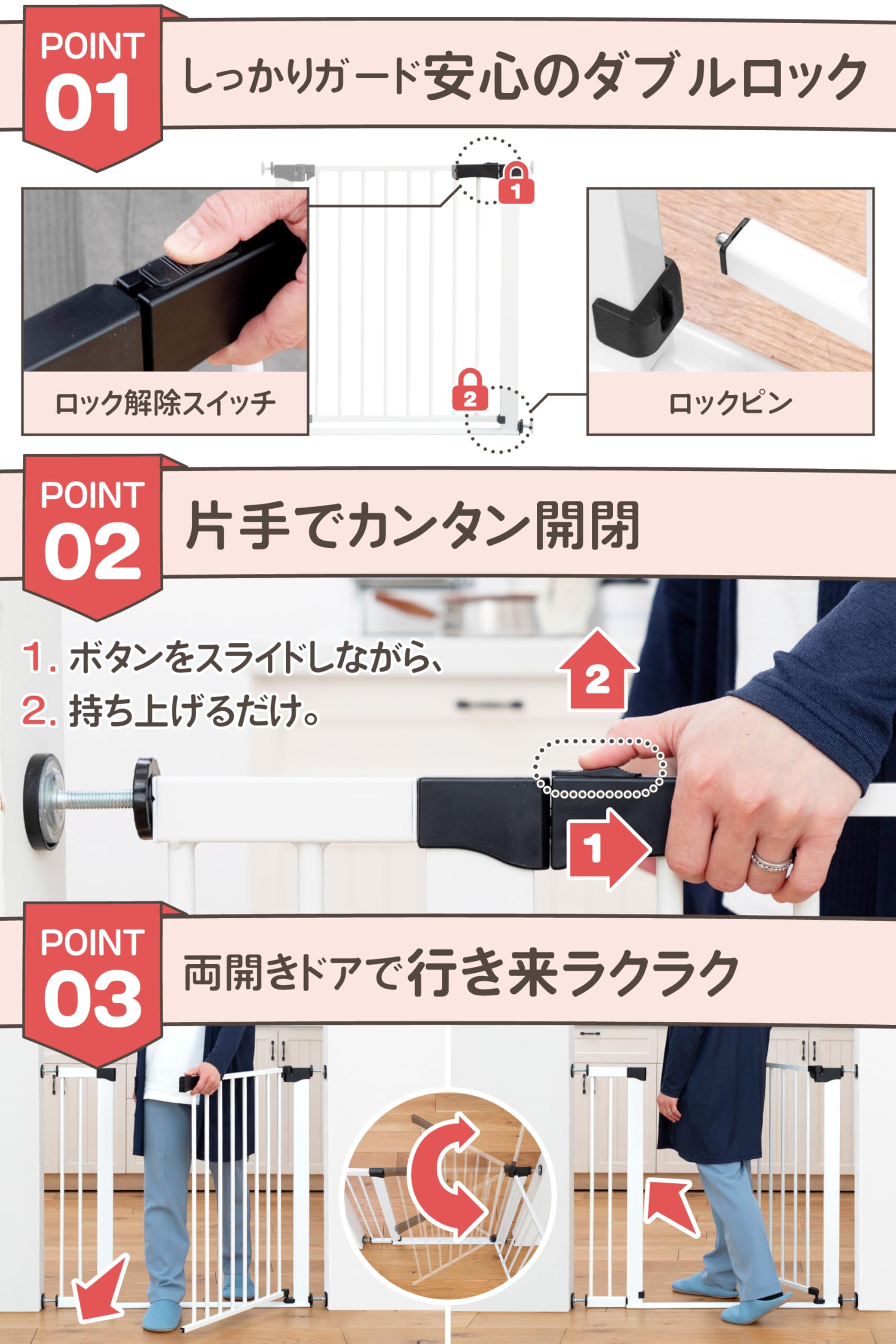 POINT 01

しっかりガード安心のダブルロック

1

ロック解除スイッチ

2

ロックピン

POINT 02

片手でカンタン開閉

1. ボタンをスライドしながら、
2. 持ち上げるだけ。

2

1

POINT 03

両開きドアで行き来ラクラク