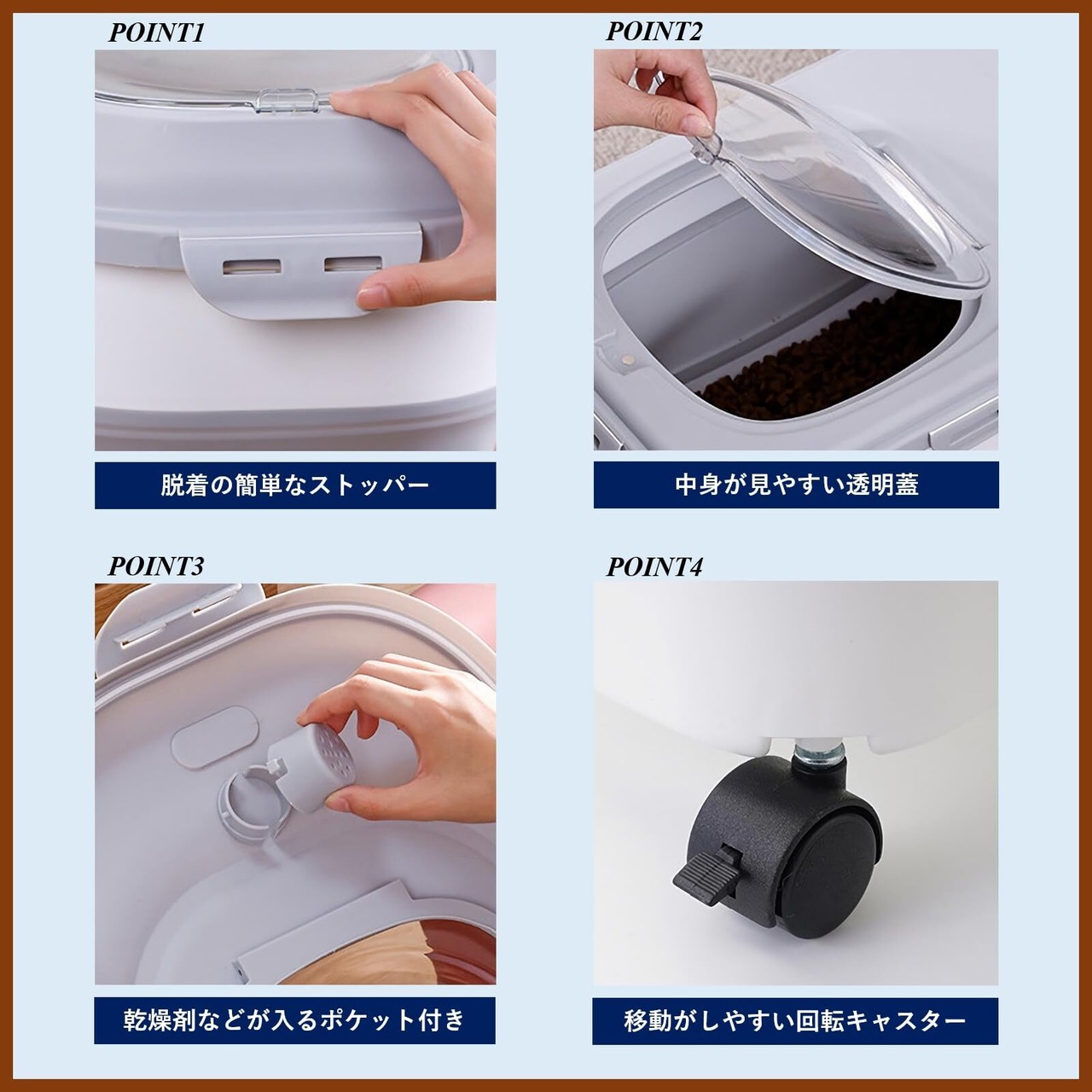 POINT1

脱着の簡単なストッパー

POINT2

中身が見やすい透明蓋

POINT3

乾燥剤などが入るポケット付き

POINT4

移動がしやすい回転キャスター