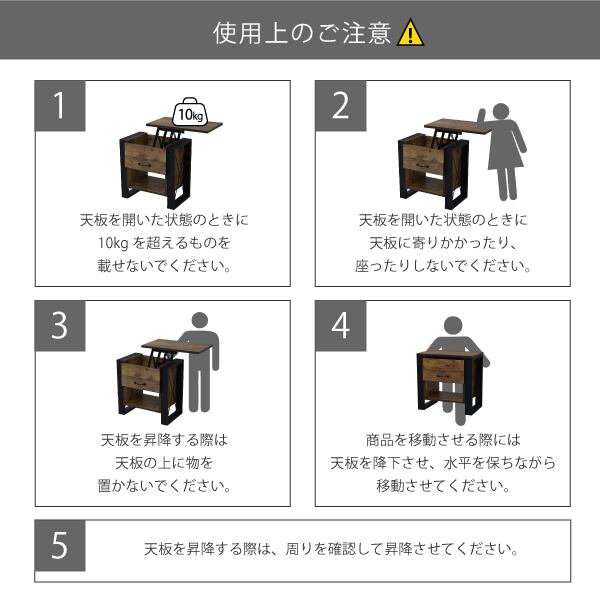 使用上のご注意

1

10kg

天板を開いた状態のときに
10kg を超えるものを
載せないでください。

2

天板を開いた状態のときに
天板に寄りかかったり、
座ったりしないでください。

3

天板を昇降する際は
天板の上に物を
置かないでください。

4

商品を移動させる際には
天板を降下させ、水平を保ちながら
移動させてください。

5

天板を昇降する際は、周りを確認して昇降させてください。