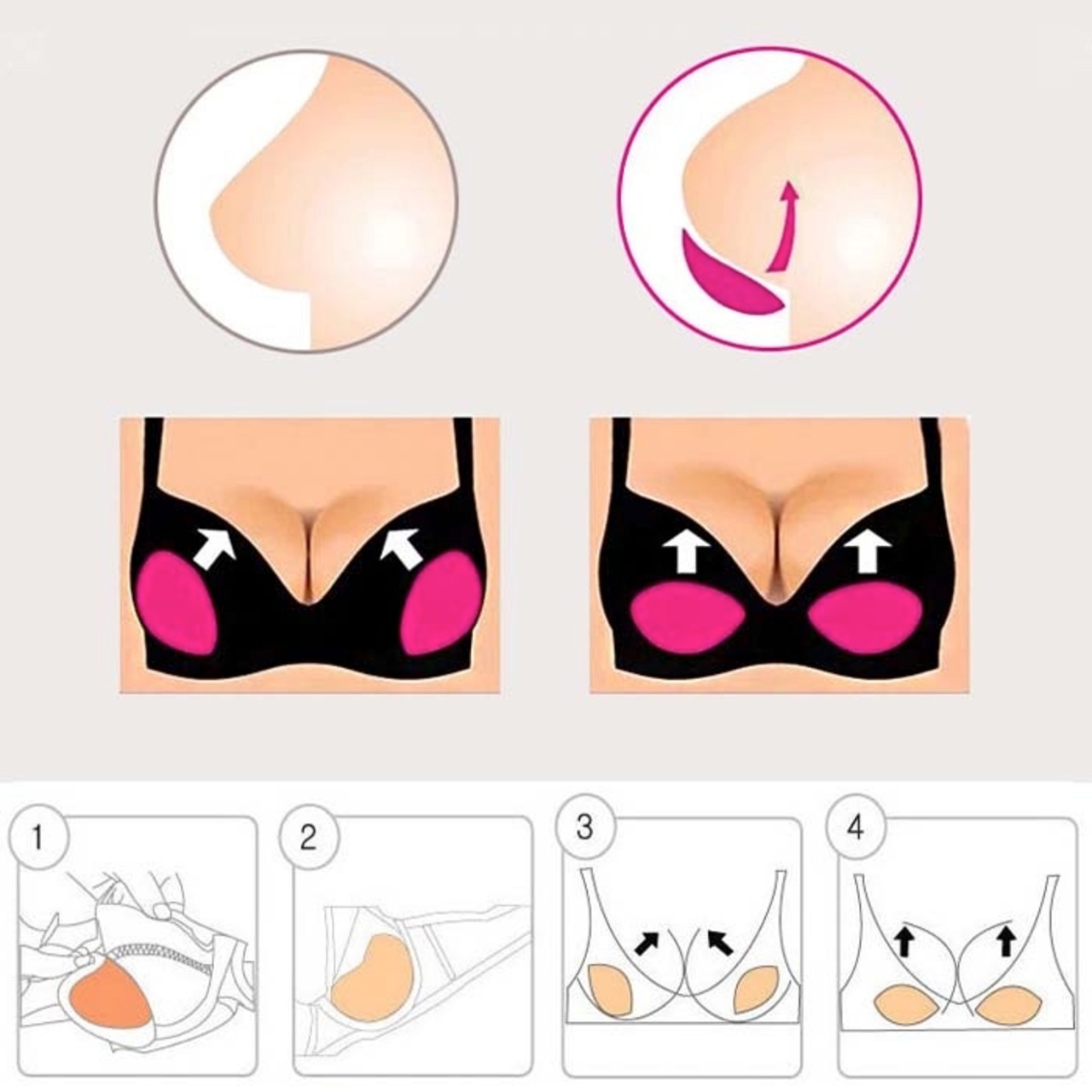 1

2

3

4