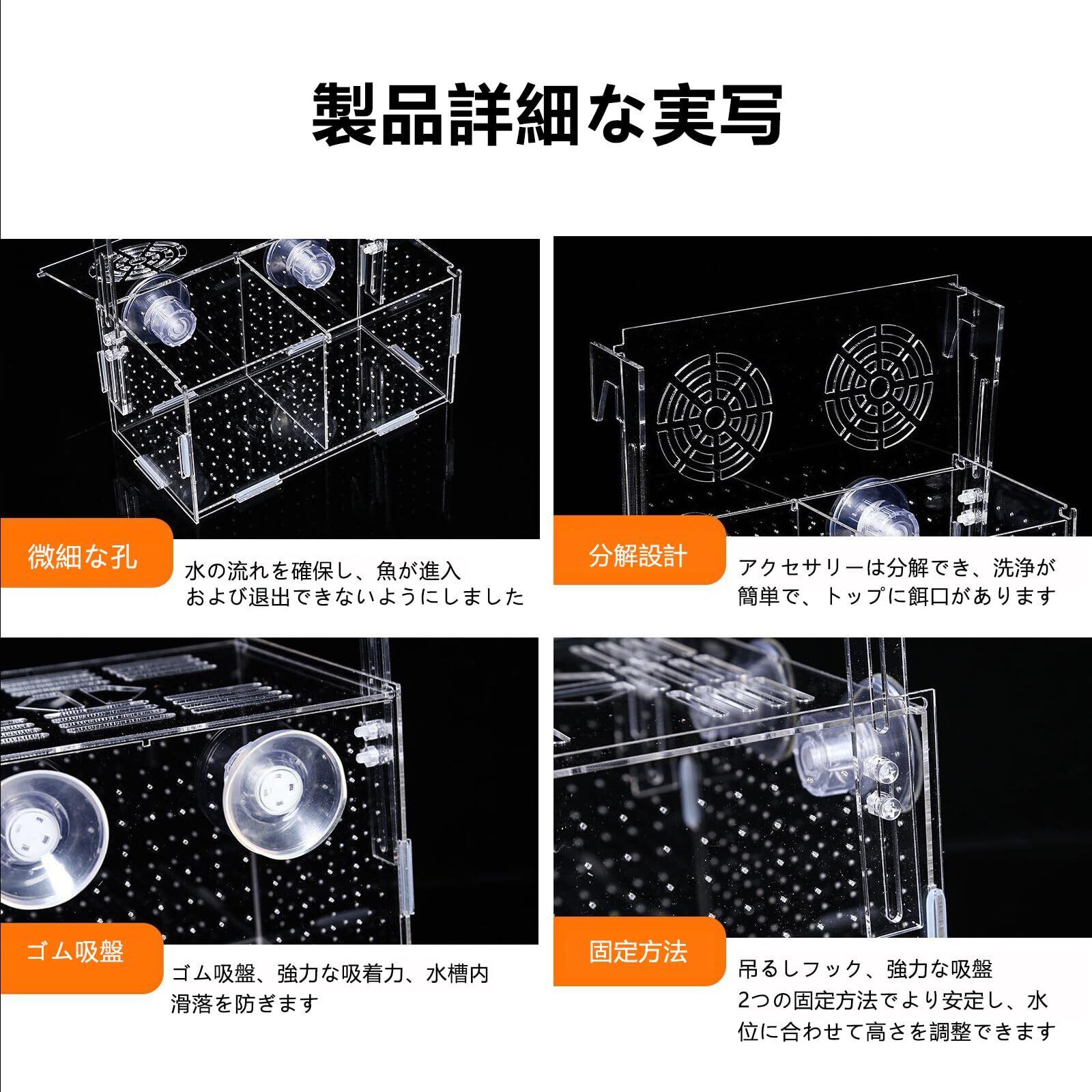 製品詳細な実写

微細な孔

水の流れを確保し、魚が進入および退出できないようにしました

分解設計

アクセサリーは分解でき、洗浄が簡単で、トップに餌口があります

ゴム吸盤

ゴム吸盤、強力な吸着力、水槽内滑落を防ぎます

固定方法

吊るしフック、強力な吸盤
2つの固定方法でより安定し、水位に合わせて高さを調整できます