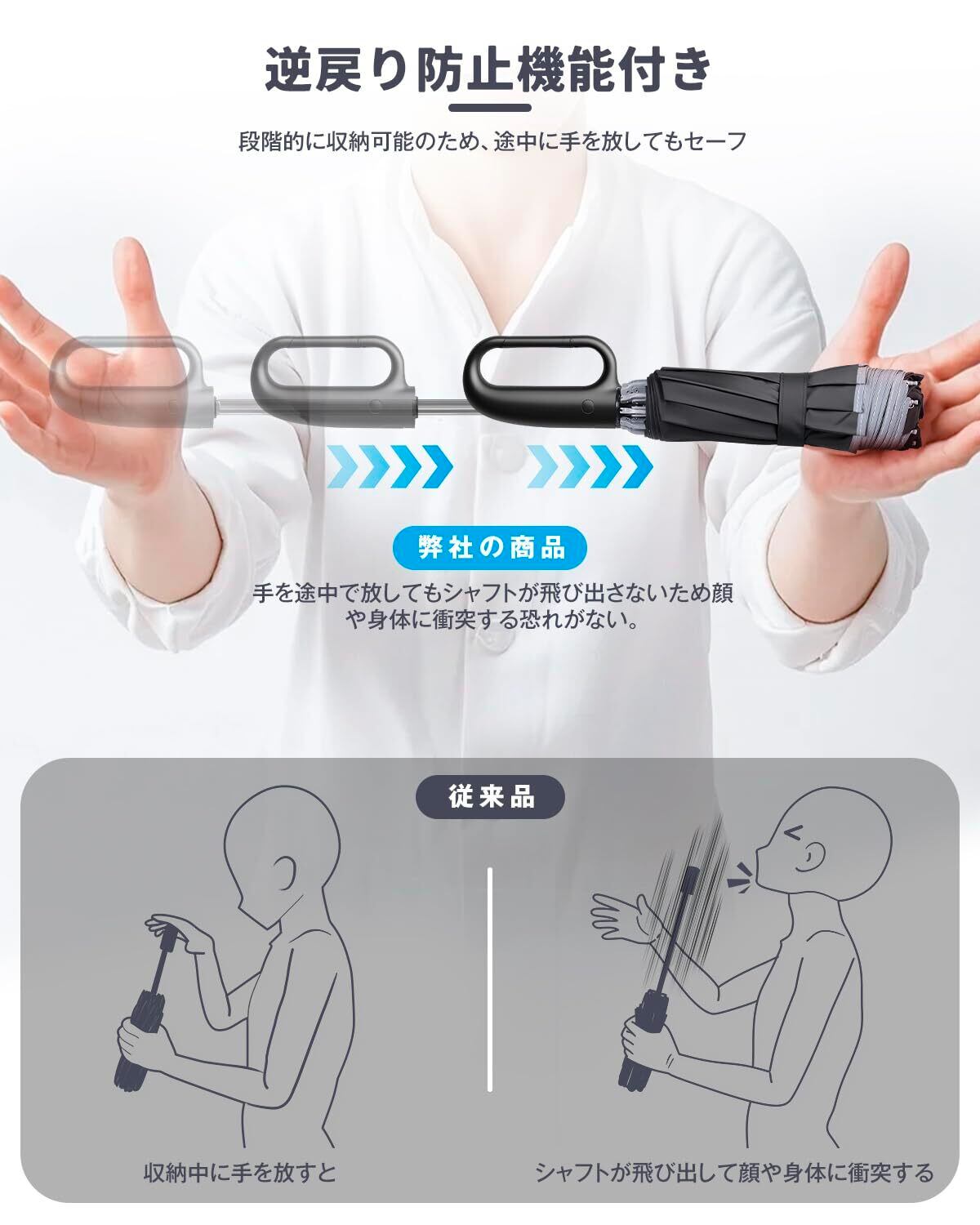 逆戻り防止機能付き

段階的に収納可能のため、途中に手を放してもセーフ

弊社の商品

手を途中で放してもシャフトが飛び出さないため顔や身体に衝突する恐れがない。

従来品

収納中に手を放すと

シャフトが飛び出して顔や身体に衝突する