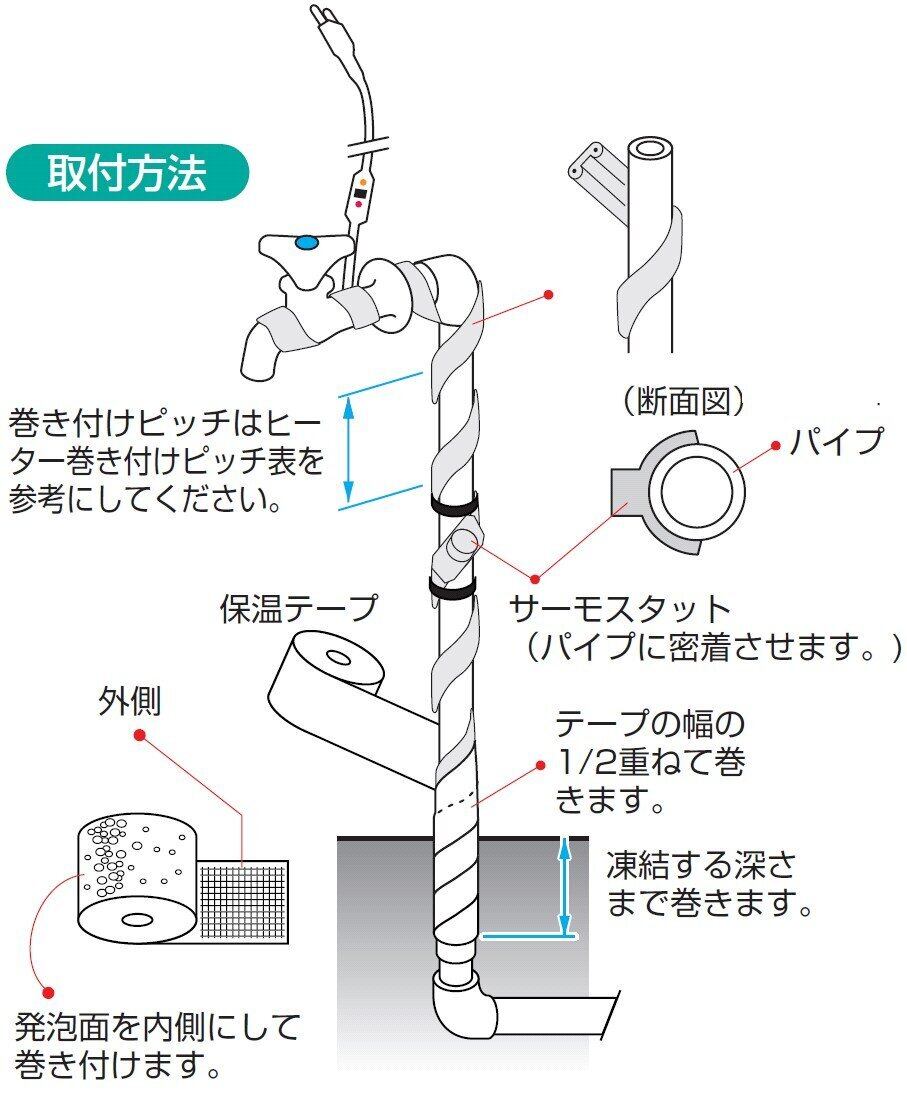 取付方法

巻き付けピッチはヒーター巻き付けピッチ表を参考にしてください。

（断面図）

パイプ

サーモスタット
（パイプに密着させます。）

保温テープ

外側

テープの幅の1/2重ねて巻きます。

凍結する深さまで巻きます。

発泡面を内側にして巻き付けます。