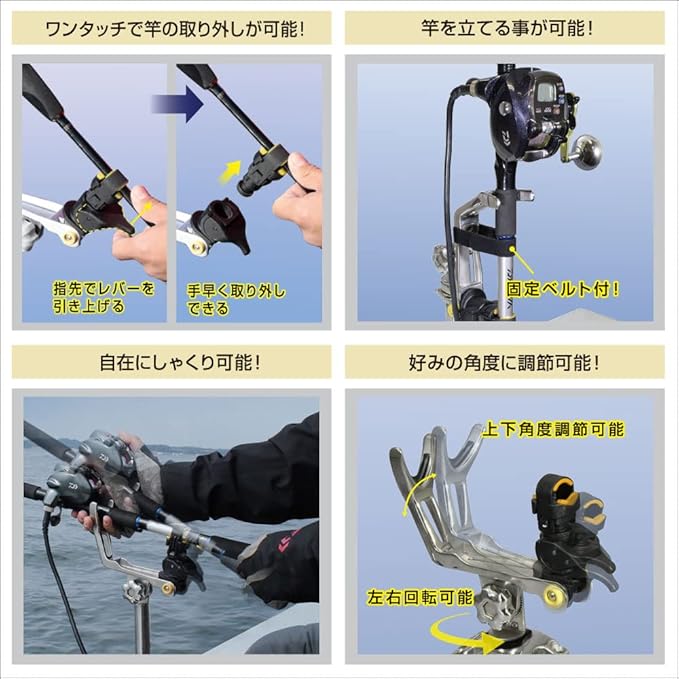 ワンタッチで竿の取り外しが可能!

指先でレバーを引き上げる

手早く取り外しできる

竿を立てる事が可能!

固定ベルト付!

自在にしゃくり可能!

好みの角度に調節可能!

上下角度調節可能

左右回転可能