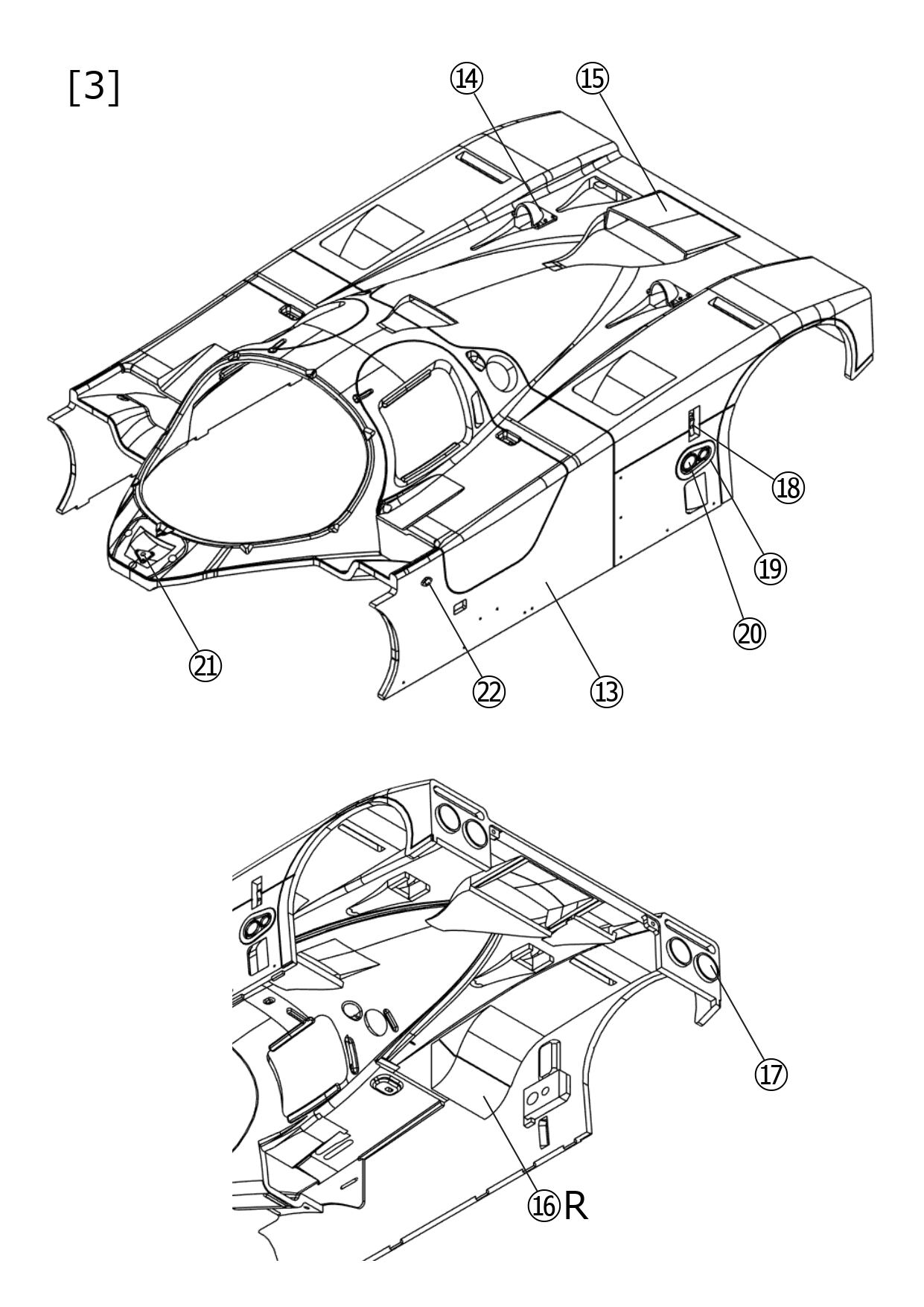 [3]

⑭ ⑮

⑱

⑲

⑳

㉑

㉒ ⑬

⑰

⑯R