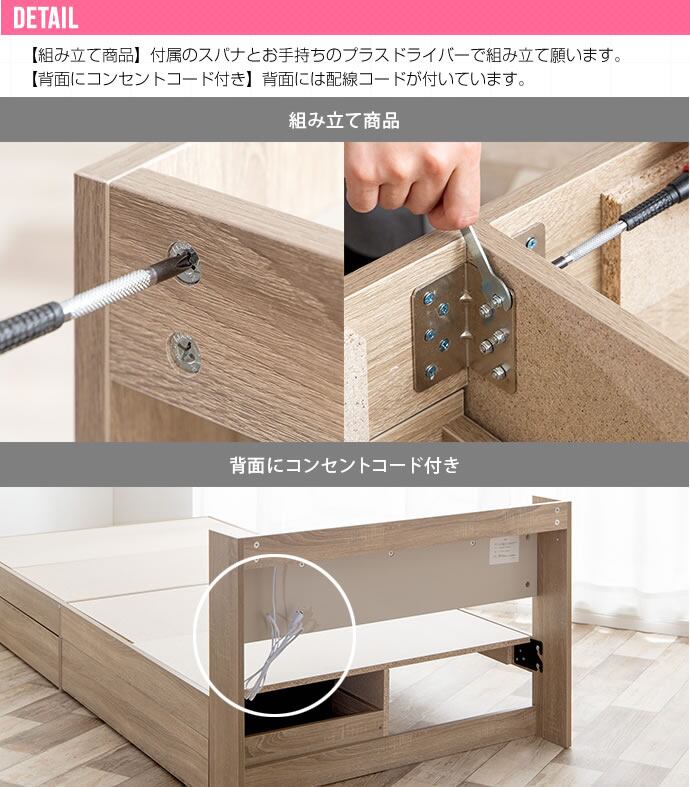 DETAIL

【組み立て商品】付属のスパナとお手持ちのプラスドライバーで組み立て願います。
【背面にコンセントコード付き】背面には配線コードが付いています。

組み立て商品

背面にコンセントコード付き