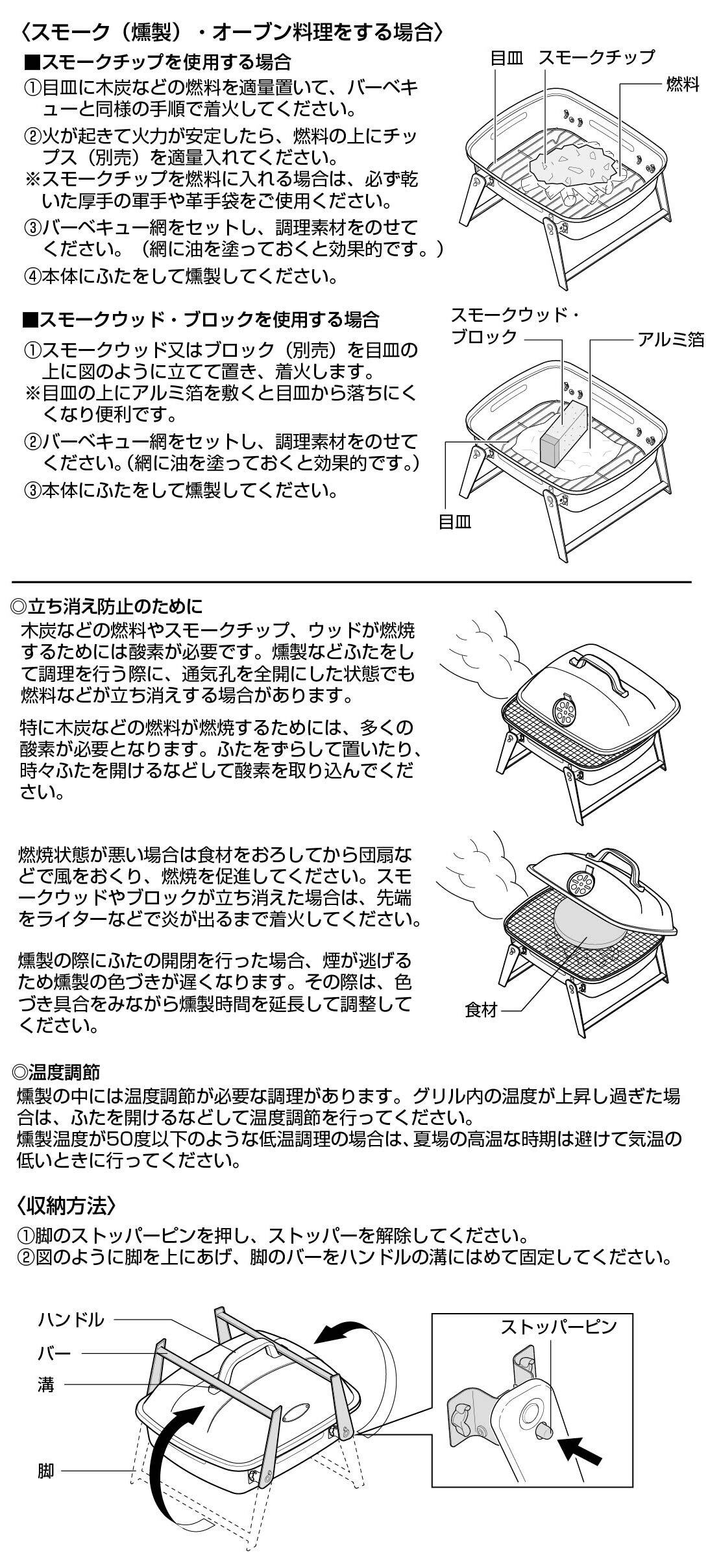 〈スモーク（燻製）・オーブン料理をする場合〉

■スモークチップを使用する場合

①目皿に木炭などの燃料を適量置いて、バーベキューと同様の手順で着火してください。

②火が起きて火力が安定したら、燃料の上にチップス（別売）を適量入れてください。
※スモークチップを燃料に入れる場合は、必ず乾いた厚手の軍手や革手袋をご使用ください。

③バーベキュー網をセットし、調理素材をのせてください。（網に油を塗っておくと効果的です。）

④本体にふたをして燻製してください。

目皿　スモークチップ　燃料

■スモークウッド・ブロックを使用する場合

①スモークウッド又はブロック（別売）を目皿の上に図のように立てて置き、着火します。
※目皿の上にアルミ箔を敷くと目皿から落ちにくくなり便利です。

②バーベキュー網をセットし、調理素材をのせてください。(網に油を塗っておくと効果的です。)

③本体にふたをして燻製してください。

スモークウッド・ブロック　アルミ箔　目皿

◎立ち消え防止のために
木炭などの燃料やスモークチップ、ウッドが燃焼するためには酸素が必要です。燻製などふたをして調理を行う際に、通気孔を全開にした状態でも燃料などが立ち消えする場合があります。

特に木炭などの燃料が燃焼するためには、多くの酸素が必要となります。ふたをずらして置いたり、時々ふたを開けるなどして酸素を取り込んでください。

燃焼状態が悪い場合は食材をおろしてから団扇などで風をおくり、燃焼を促進してください。スモークウッドやブロックが立ち消えた場合は、先端をライターなどで炎が出るまで着火してください。

燻製の際にふたの開閉を行った場合、煙が逃げるため燻製の色づきが遅くなります。その際は、色づき具合をみながら燻製時間を延長して調整してください。

食材

◎温度調節
燻製の中には温度調節が必要な調理があります。グリル内の温度が上昇し過ぎた場合は、ふたを開けるなどして温度調節を行ってください。
燻製温度が50度以下のような低温調理の場合は、夏場の高温な時期は避けて気温の低いときに行ってください。

〈収納方法〉
①脚のストッパーピンを押し、ストッパーを解除してください。
②図のように脚を上にあげ、脚のバーをハンドルの溝にはめて固定してください。

ハンドル
バー
溝
脚
ストッパーピン