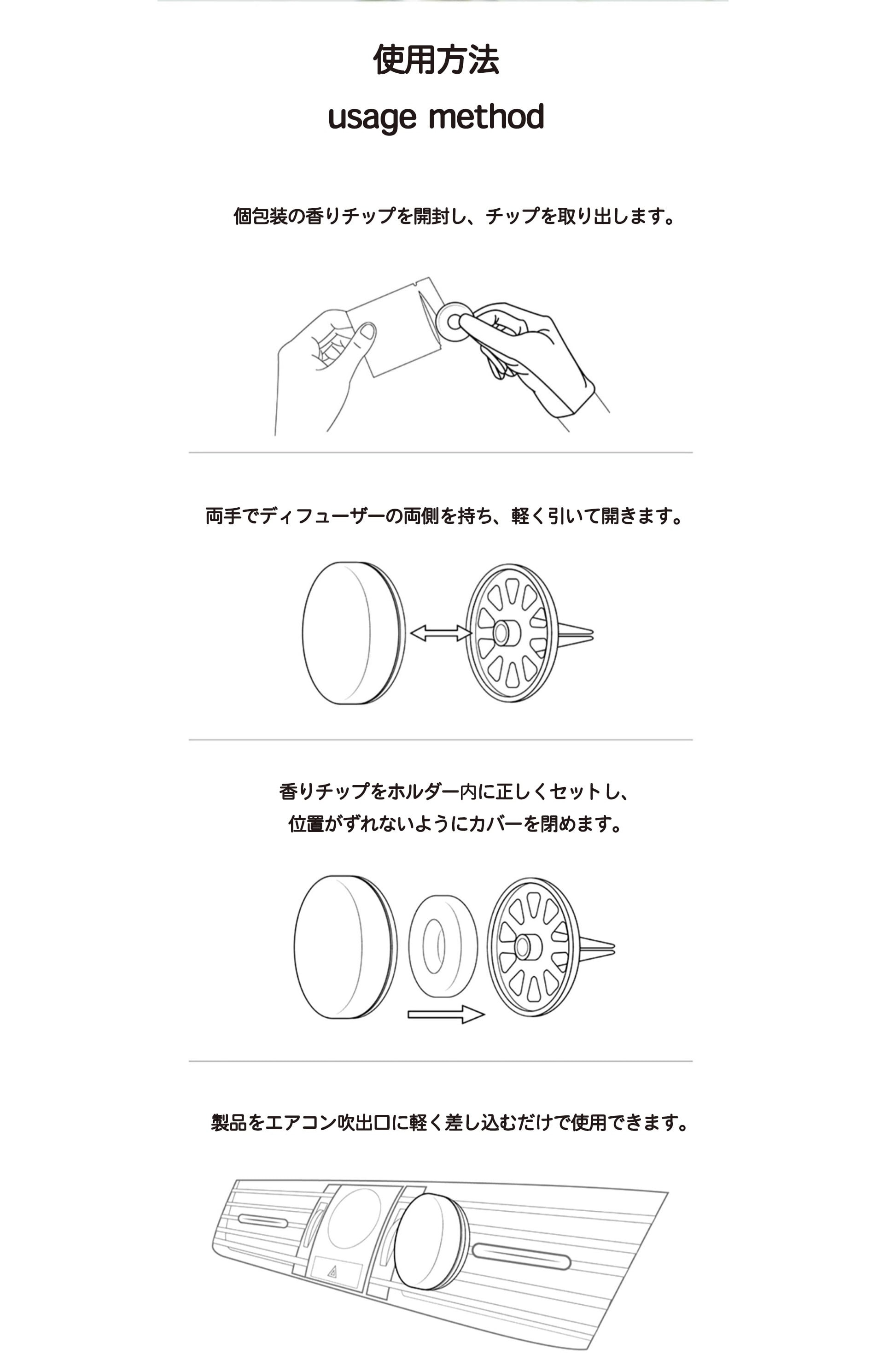 使用方法

usage method

個包装の香りチップを開封し、チップを取り出します。

両手でディフューザーの両側を持ち、軽く引いて開きます。

香りチップをホルダー内に正しくセットし、
位置がずれないようにカバーを閉めます。

製品をエアコン吹出口に軽く差し込むだけで使用できます。