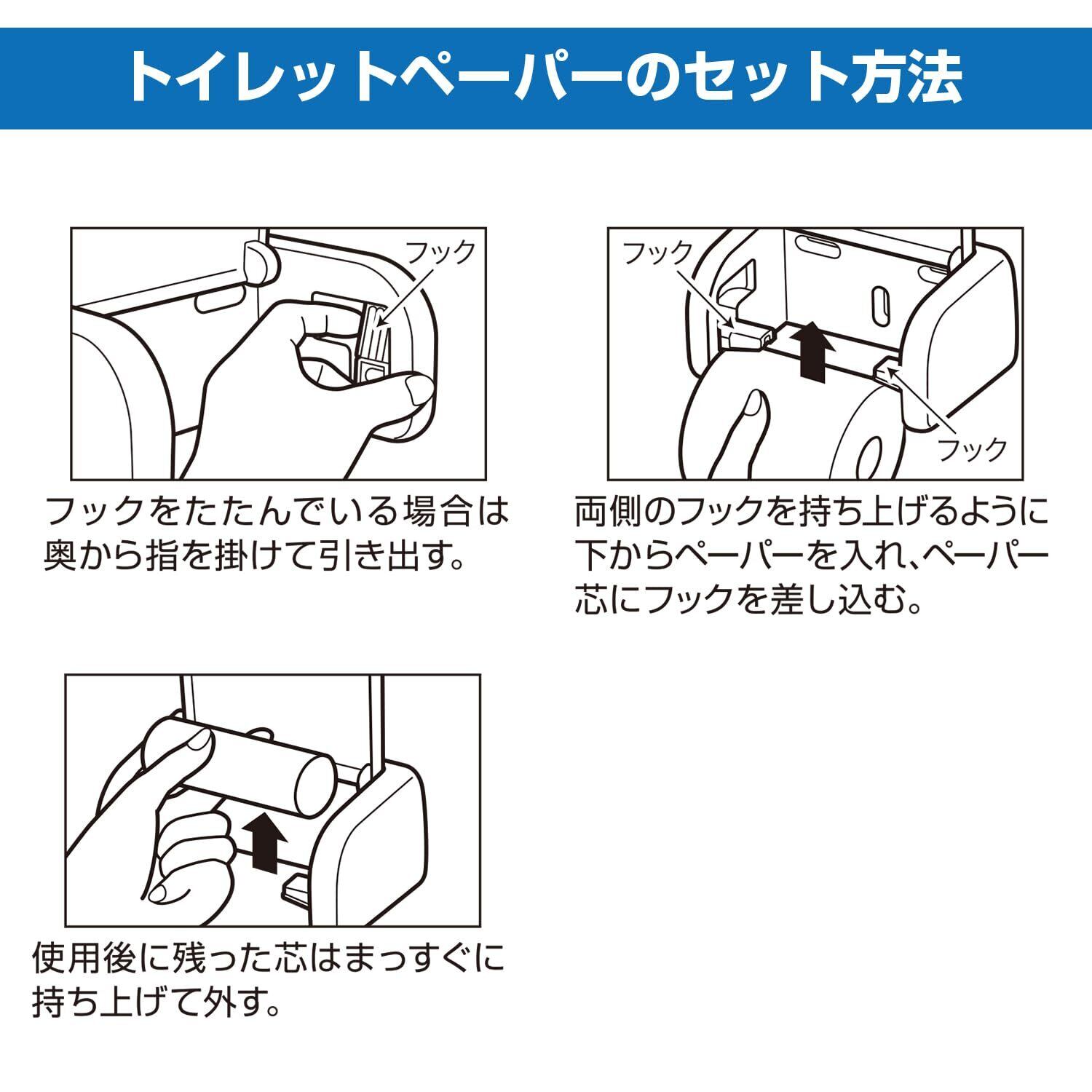 トイレットペーパーのセット方法

フック

フックをたたんでいる場合は奥から指を掛けて引き出す。

フック

フック

両側のフックを持ち上げるように下からペーパーを入れ、ペーパー芯にフックを差し込む。

使用後に残った芯はまっすぐに持ち上げて外す。