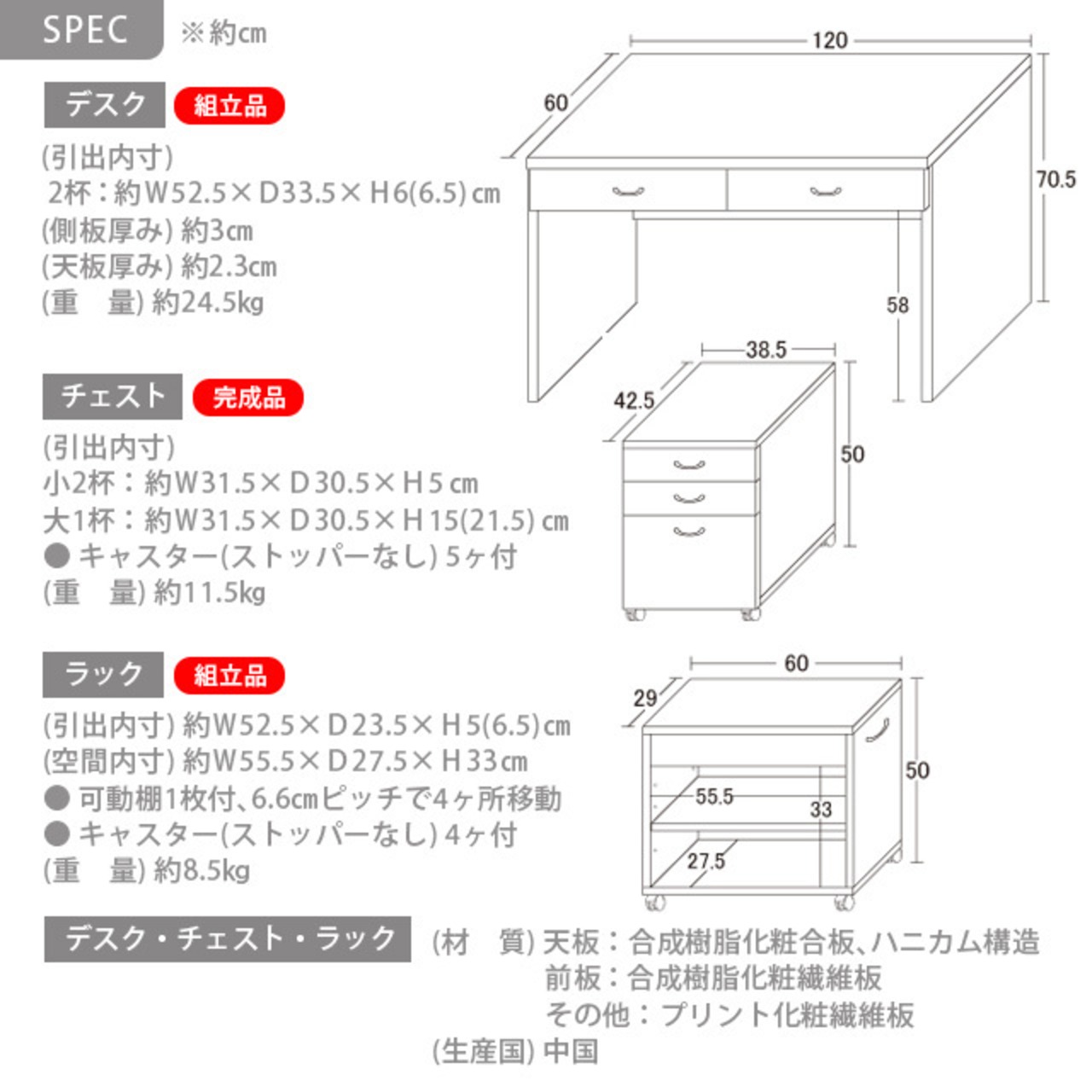 SPEC ※約cm

デスク 組立品

(引出内寸)
2杯：約W52.5×D33.5×H6(6.5)cm
(側板厚み) 約3cm
(天板厚み) 約2.3cm
(重　量) 約24.5kg

120
60
70.5
58

チェスト 完成品

(引出内寸)
小2杯：約W31.5×D30.5×H5cm
大1杯：約W31.5×D30.5×H15(21.5)cm
● キャスター(ストッパーなし) 5ヶ付
(重　量) 約11.5kg

38.5
42.5
50

ラック 組立品

(引出内寸) 約W52.5×D23.5×H5(6.5)cm
(空間内寸) 約W55.5×D27.5×H33cm
● 可動棚1枚付、6.6cmピッチで4ヶ所移動
● キャスター(ストッパーなし) 4ヶ付
(重　量) 約8.5kg

60
29
50
55.5
33
27.5

デスク・チェスト・ラック

(材　質) 天板：合成樹脂化粧合板、ハニカム構造
前板：合成樹脂化粧繊維板
その他：プリント化粧繊維板
(生産国) 中国