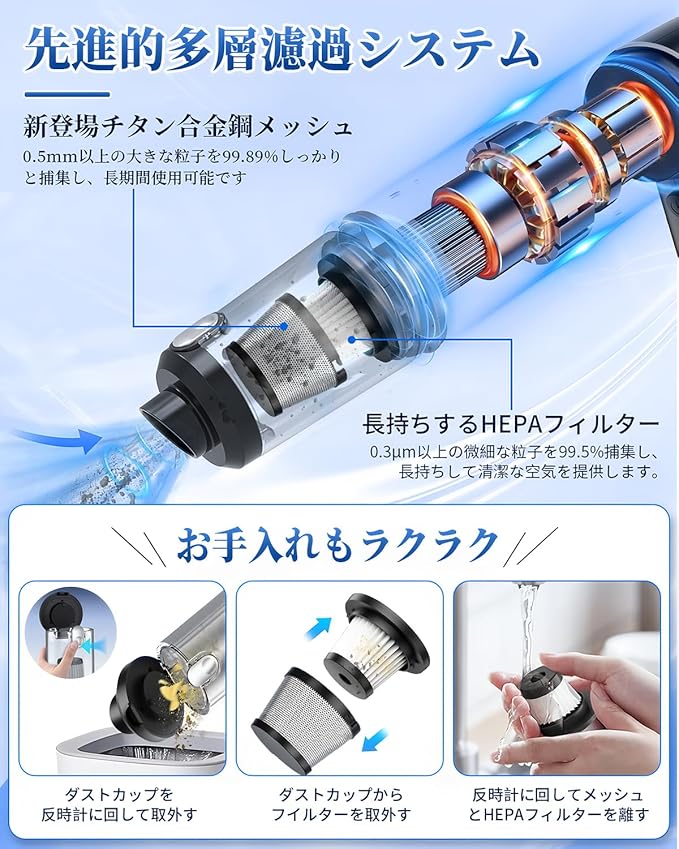 先進的多層濾過システム

新登場チタン合金鋼メッシュ
0.5mm以上の大きな粒子を99.89%しっかりと捕集し、長期間使用可能です

長持ちするHEPAフィルター
0.3μm以上の微細な粒子を99.5%捕集し、長持ちして清潔な空気を提供します。

お手入れもラクラク

ダストカップを反時計に回して取外す

ダストカップからフイルターを取外す

反時計に回してメッシュとHEPAフィルターを離す