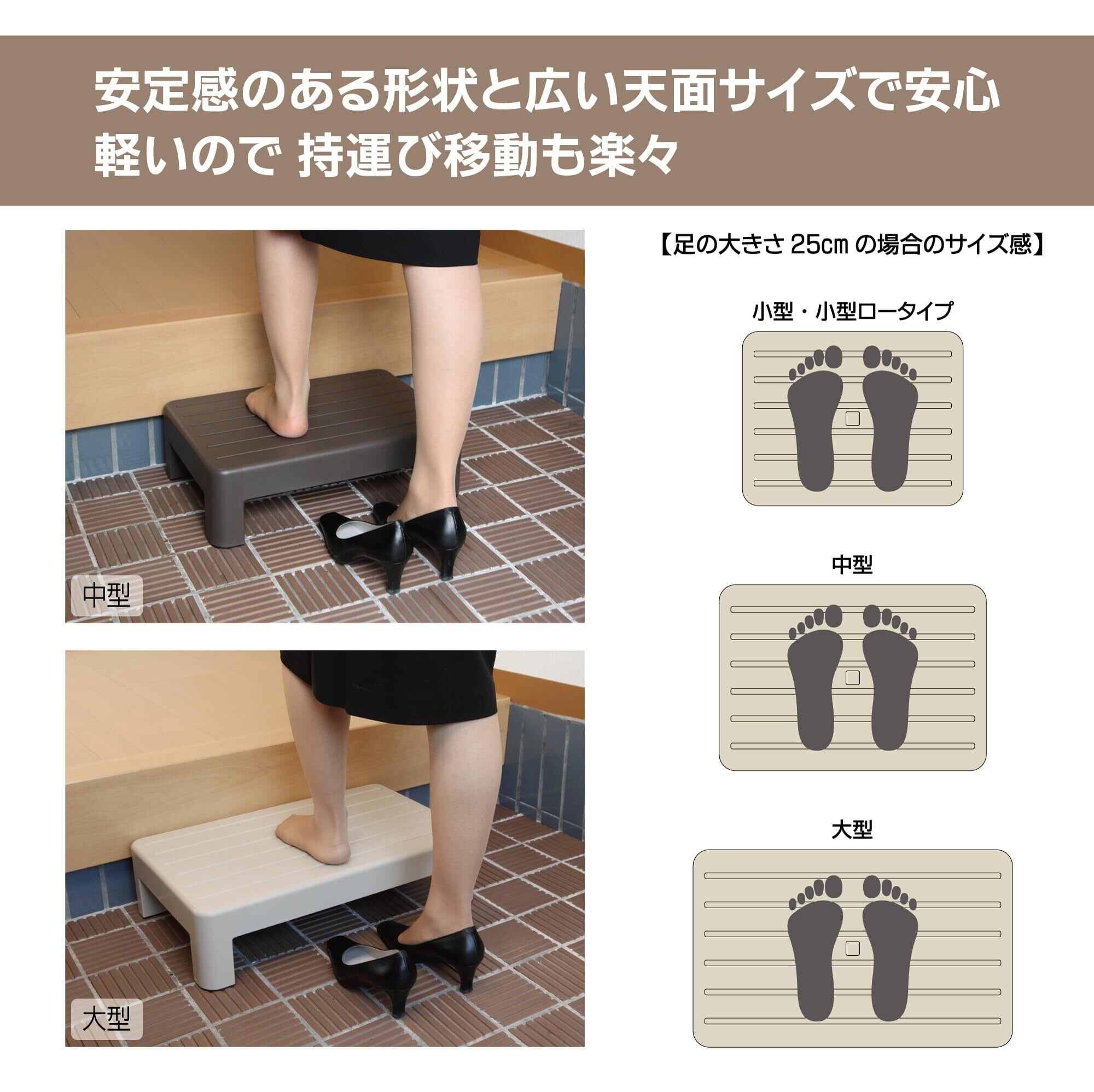 安定感のある形状と広い天面サイズで安心
軽いので 持運び移動も楽々

中型

大型

【足の大きさ 25cm の場合のサイズ感】

小型・小型ロータイプ

中型

大型