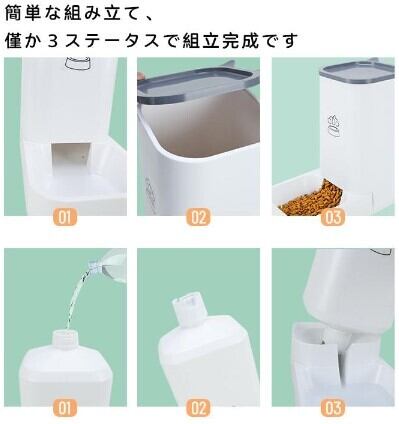 簡単な組み立て、
僅か３ステータスで組立完成です

01

02

03

01

02

03