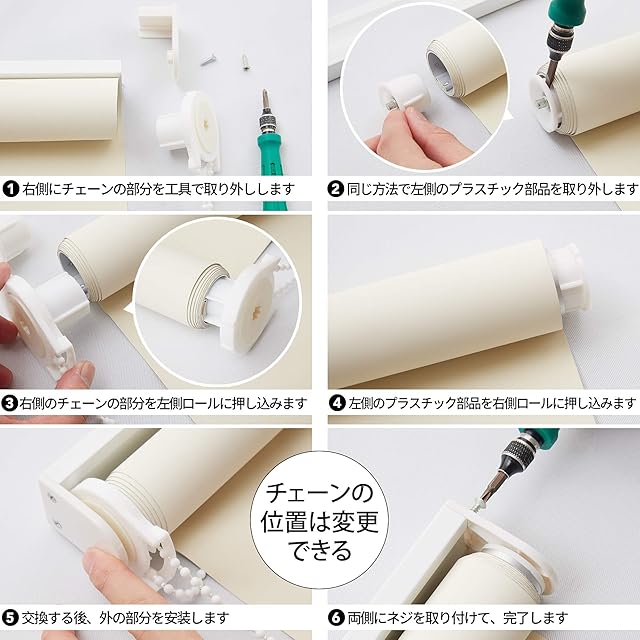 ❶ 右側にチェーンの部分を工具で取り外しします

❷ 同じ方法で左側のプラスチック部品を取り外します

❸ 右側のチェーンの部分を左側ロールに押し込みます

❹ 左側のプラスチック部品を右側ロールに押し込みます

チェーンの位置は変更できる

❺ 交換する後、外の部分を安装します

❻ 両側にネジを取り付けて、完了します