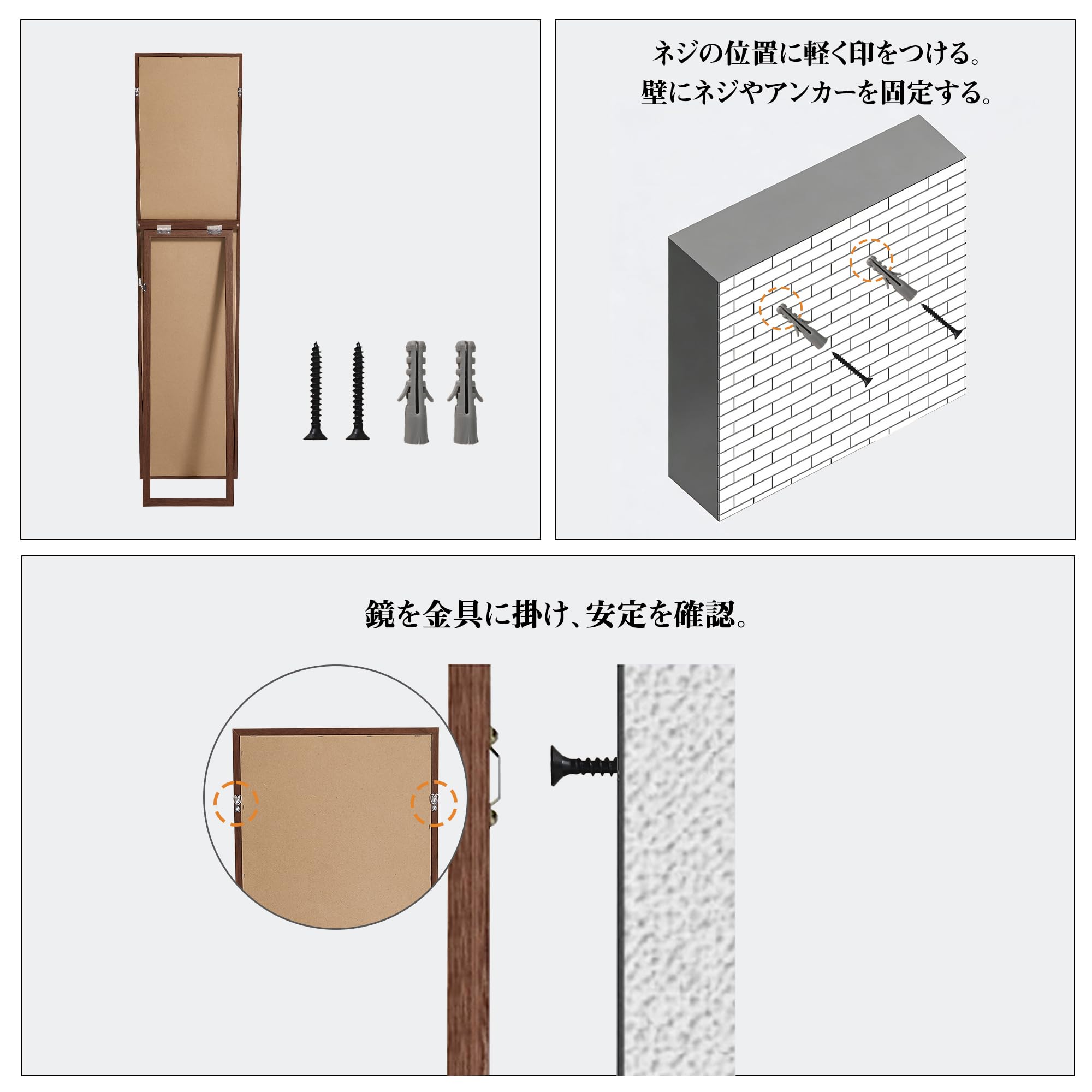 ネジの位置に軽く印をつける。
壁にネジやアンカーを固定する。

鏡を金具に掛け、安定を確認。