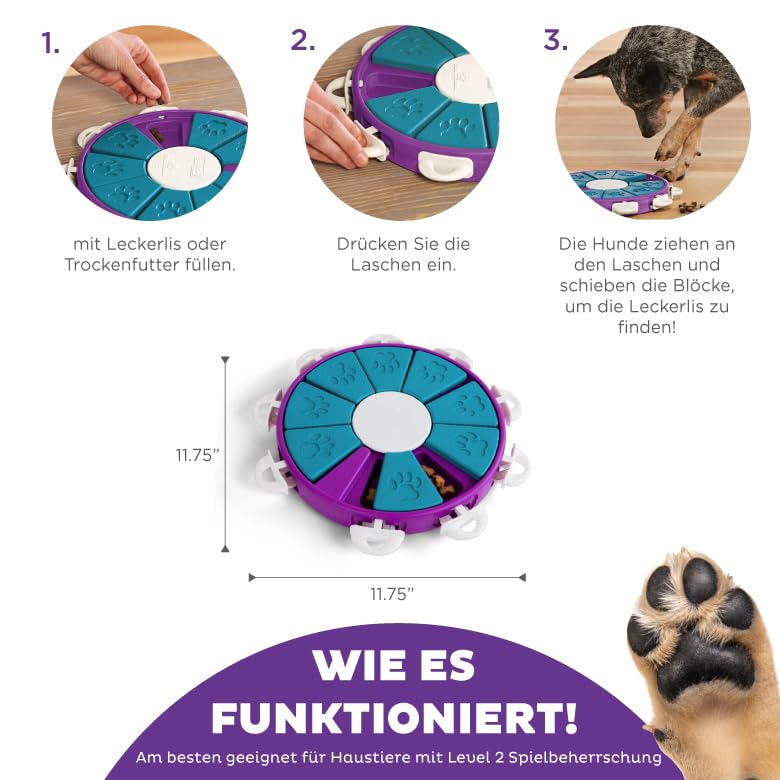 1.

mit Leckerlis oder Trockenfutter füllen.

2.

Drücken Sie die Laschen ein.

3.

Die Hunde ziehen an den Laschen und schieben die Blöcke, um die Leckerlis zu finden!

11.75”

11.75”

WIE ES FUNKTIONIERT!

Am besten geeignet für Haustiere mit Level 2 Spielbeherrschung