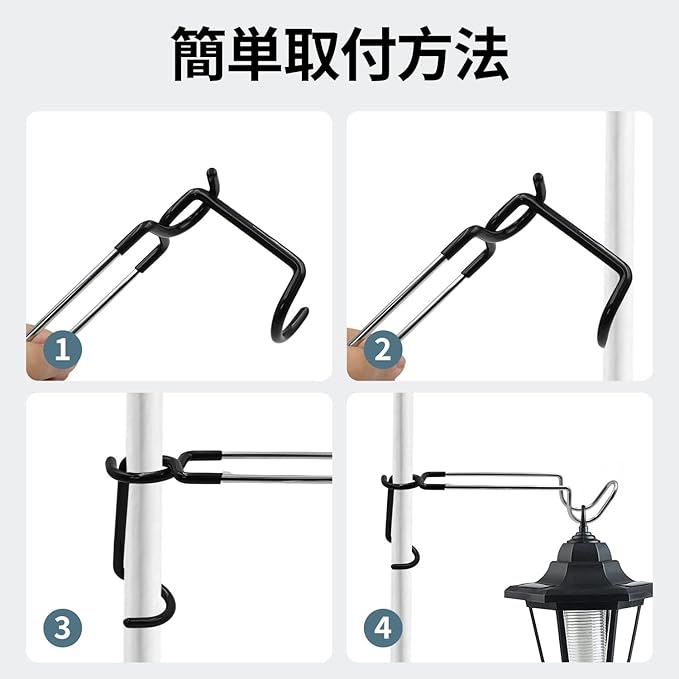 簡単取付方法

1

2

3

4