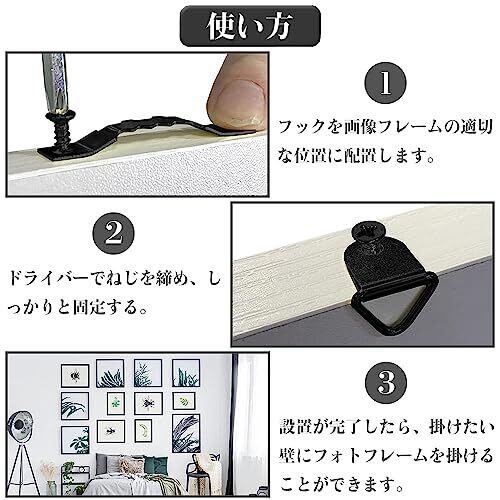 使い方

1

フックを画像フレームの適切な位置に配置します。

2

ドライバーでねじを締め、しっかりと固定する。

3

設置が完了したら、掛けたい壁にフォトフレームを掛けることができます。