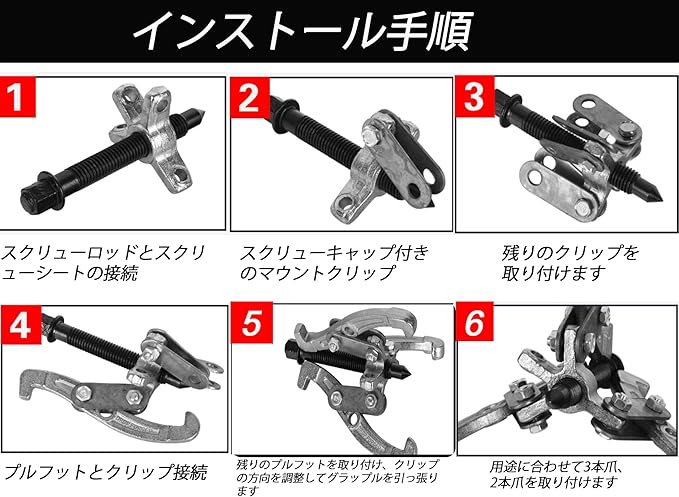 インストール手順

1

スクリューロッドとスクリューシートの接続

2

スクリューキャップ付きのマウントクリップ

3

残りのクリップを取り付けます

4

プルフットとクリップ接続

5

残りのプルフットを取り付け、クリップの方向を調整してグラップルを引っ張ります

6

用途に合わせて3本爪、2本爪を取り付けます