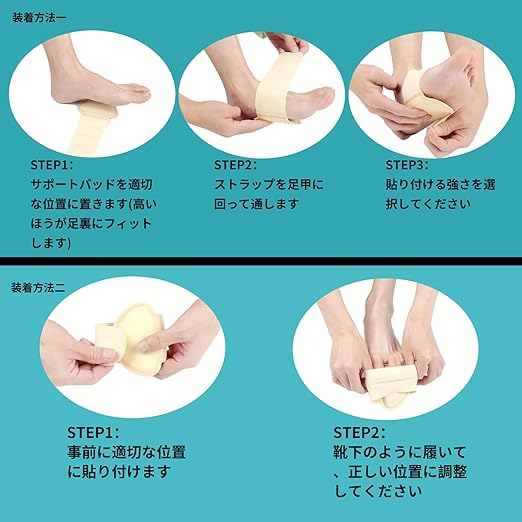 装着方法一

STEP1：
サポートパッドを適切な位置に置きます(高いほうが足裏にフィットします)

STEP2：
ストラップを足甲に回って通します

STEP3：
貼り付ける強さを選択してください

装着方法二

STEP1：
事前に適切な位置に貼り付けます

STEP2：
靴下のように履いて、正しい位置に調整してください