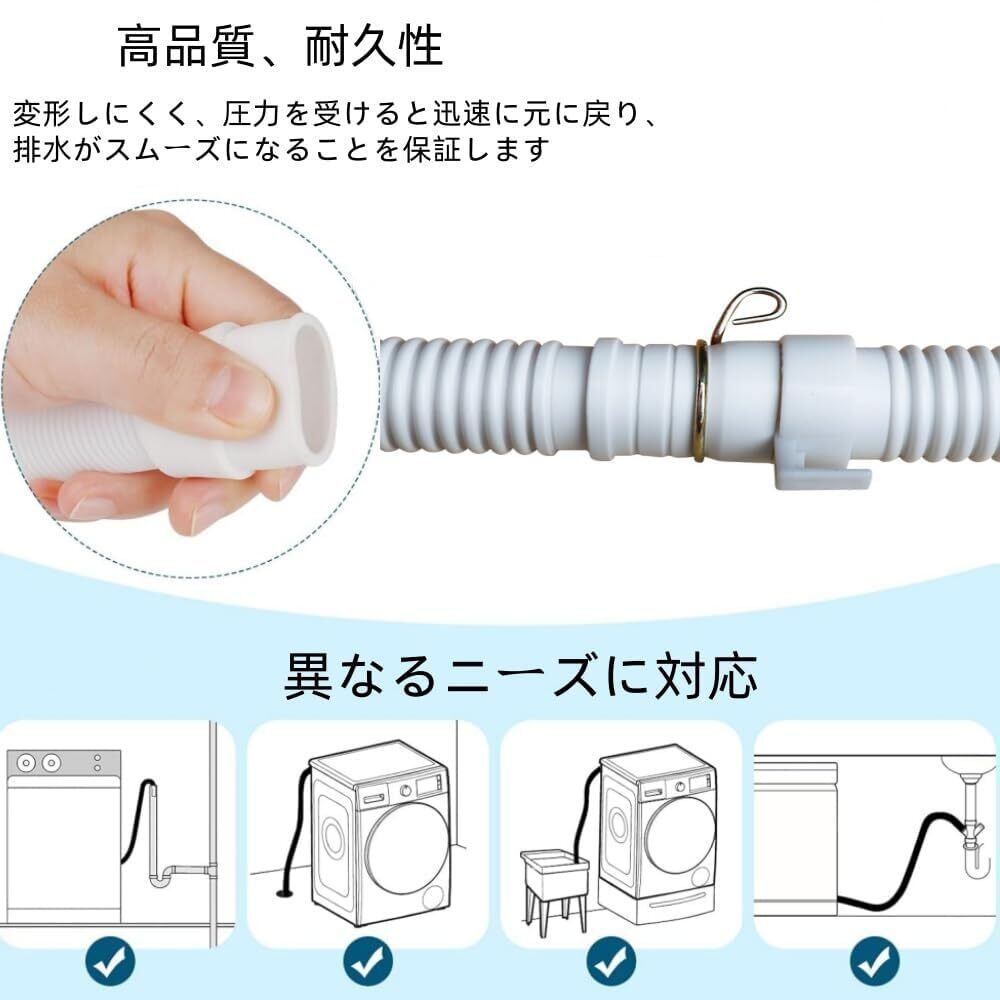 高品質、耐久性

変形しにくく、圧力を受けると迅速に元に戻り、排水がスムーズになることを保証します

異なるニーズに対応