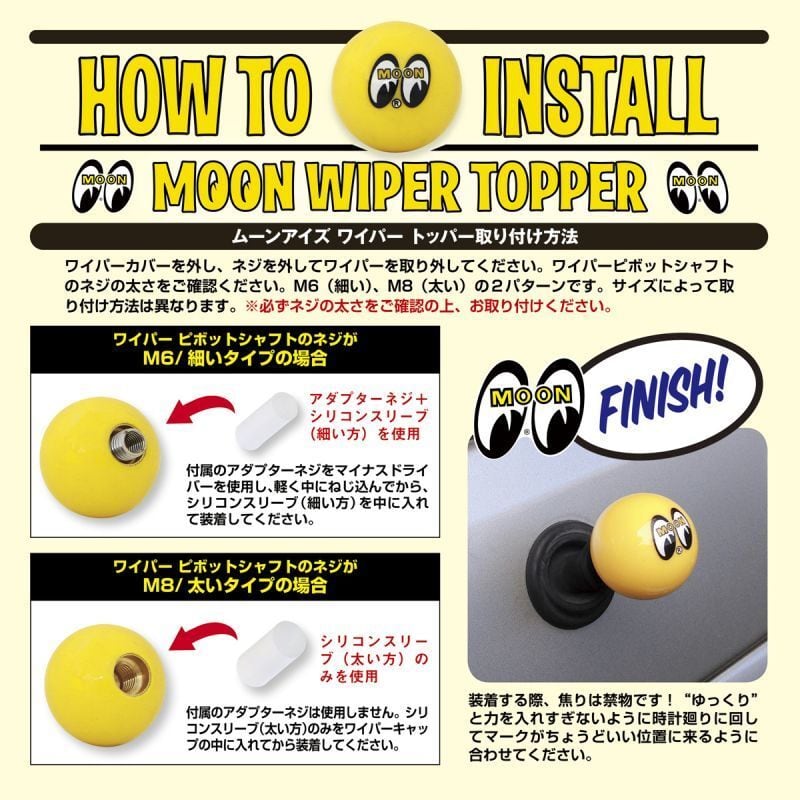 HOW TO MOON INSTALL

MOON MOON WIPER TOPPER MOON

ムーンアイズ ワイパー トッパー取り付け方法

ワイパーカバーを外し、ネジを外してワイパーを取り外してください。ワイパーピボットシャフトのネジの太さをご確認ください。M6（細い）、M8（太い）の２パターンです。サイズによって取り付け方法は異なります。※必ずネジの太さをご確認の上、お取り付けください。

ワイパー ピボットシャフトのネジが M6/ 細いタイプの場合

アダプターネジ＋シリコンスリーブ（細い方）を使用

付属のアダプターネジをマイナスドライバーを使用し、軽く中にねじ込んでから、シリコンスリーブ（細い方）を中に入れて装着してください。

ワイパー ピボットシャフトのネジが M8/ 太いタイプの場合

シリコンスリーブ（太い方）のみを使用

付属のアダプターネジは使用しません。シリコンスリーブ(太い方)のみをワイパーキャップの中に入れてから装着してください。

MOON FINISH!

装着する際、焦りは禁物です！“ゆっくり”と力を入れすぎないように時計廻りに回してマークがちょうどいい位置に来るように合わせてください。