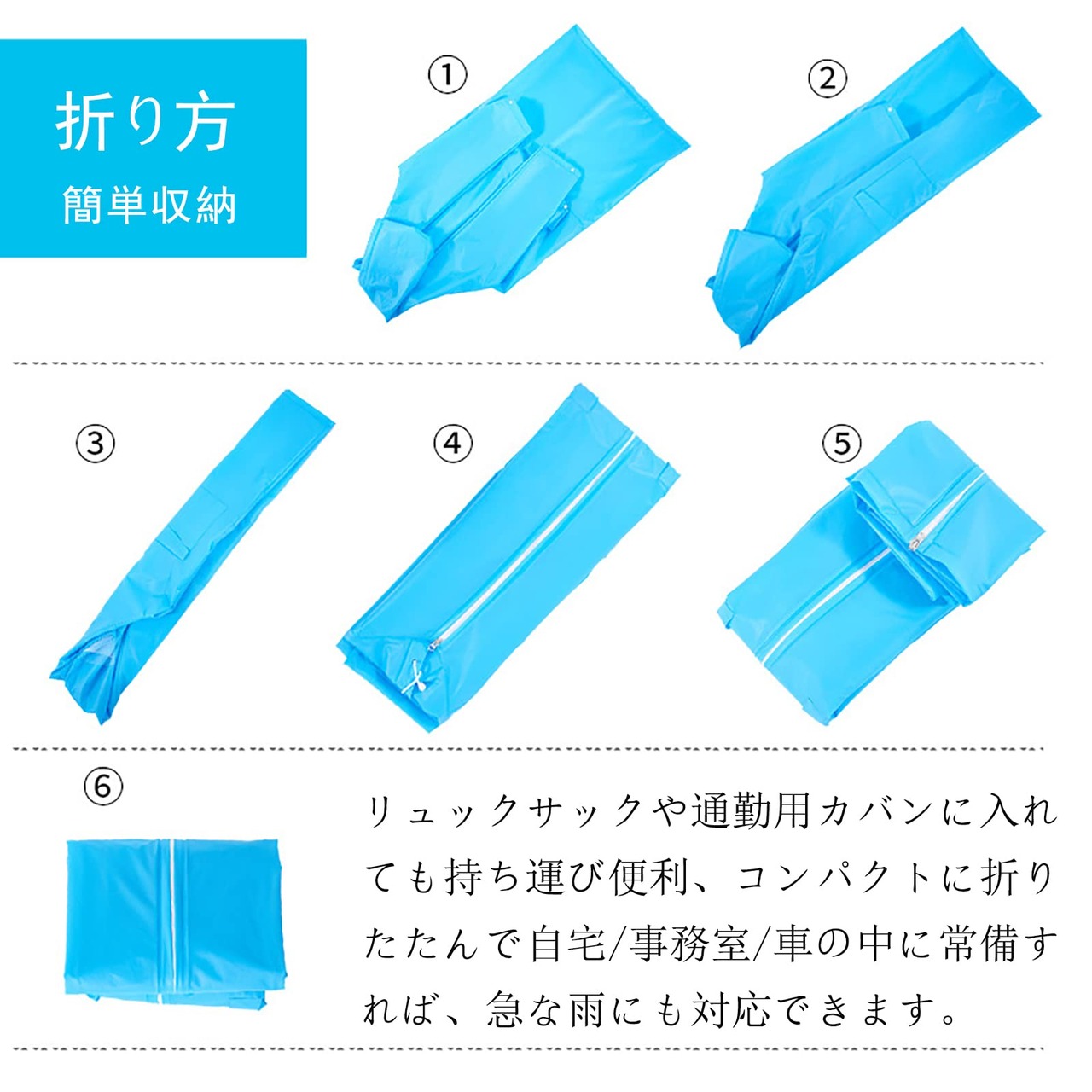 折り方
簡単収納

①

②

③

④

⑤

⑥

リュックサックや通勤用カバンに入れても持ち運び便利、コンパクトに折りたたんで自宅/事務室/車の中に常備すれば、急な雨にも対応できます。