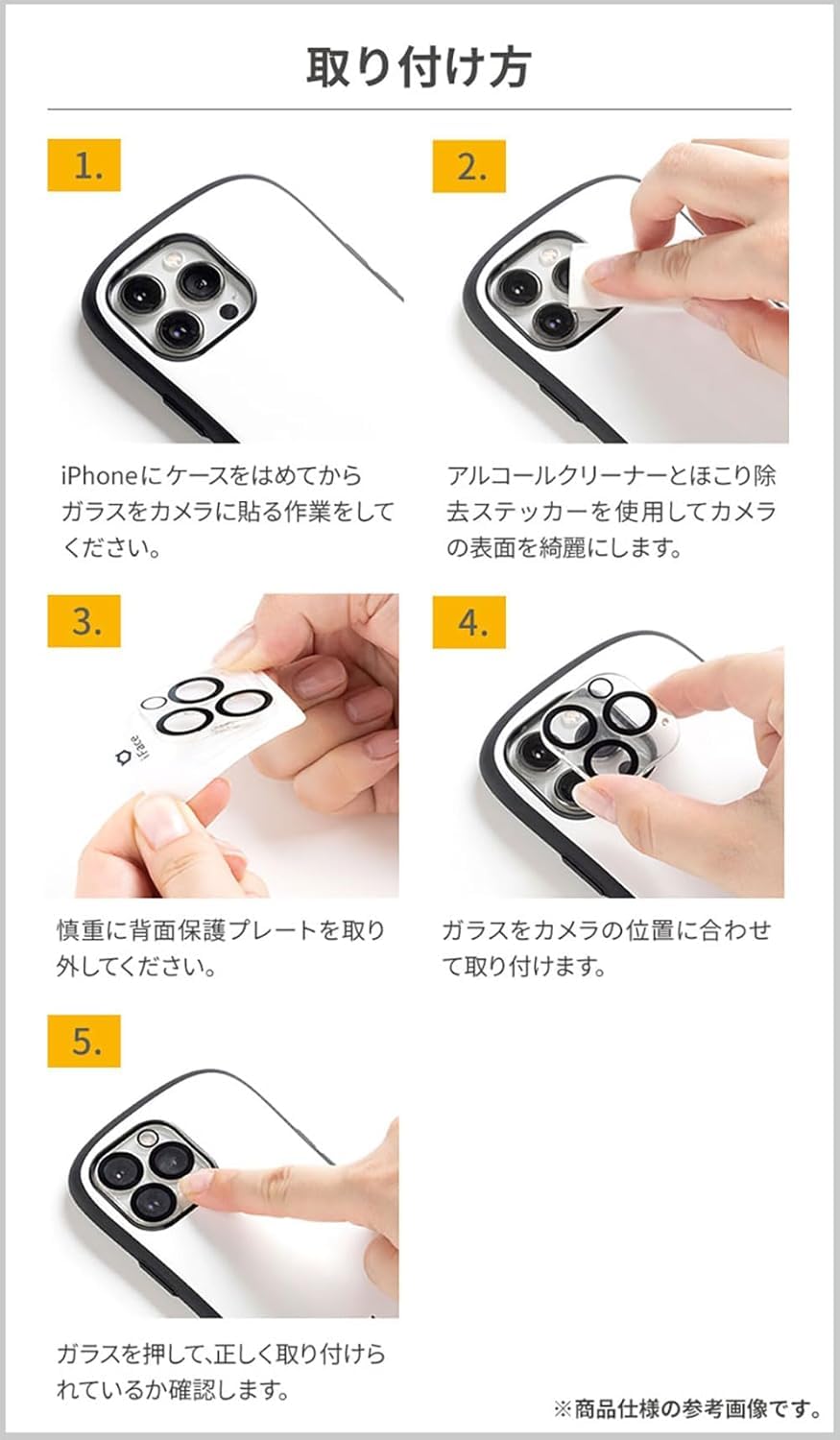 取り付け方

1.

iPhoneにケースをはめてからガラスをカメラに貼る作業をしてください。

2.

アルコールクリーナーとほこり除去ステッカーを使用してカメラの表面を綺麗にします。

3.

iFace

慎重に背面保護プレートを取り外してください。

4.

ガラスをカメラの位置に合わせて取り付けます。

5.

ガラスを押して、正しく取り付けられているか確認します。

※商品仕様の参考画像です。