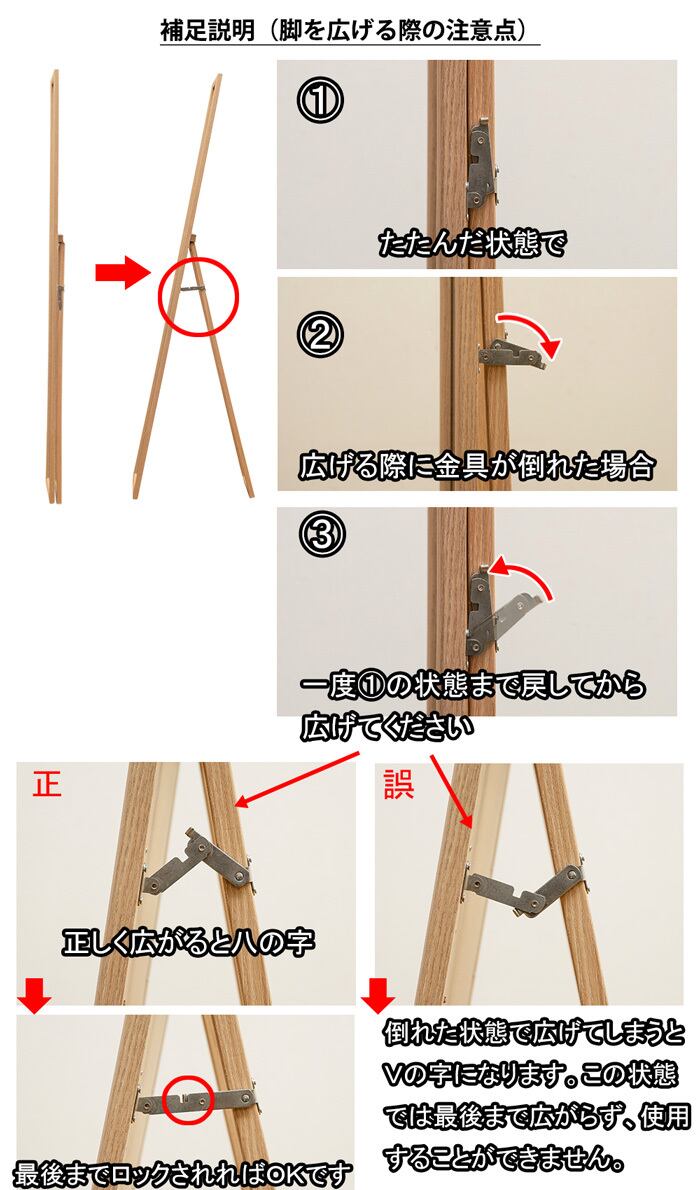 補足説明（脚を広げる際の注意点）

①
たたんだ状態で

②
広げる際に金具が倒れた場合

③
一度①の状態まで戻してから広げてください

正

正しく広がると八の字

最後までロックされればOKです

誤

倒れた状態で広げてしまうとVの字になります。この状態では最後まで広がらず、使用することができません。