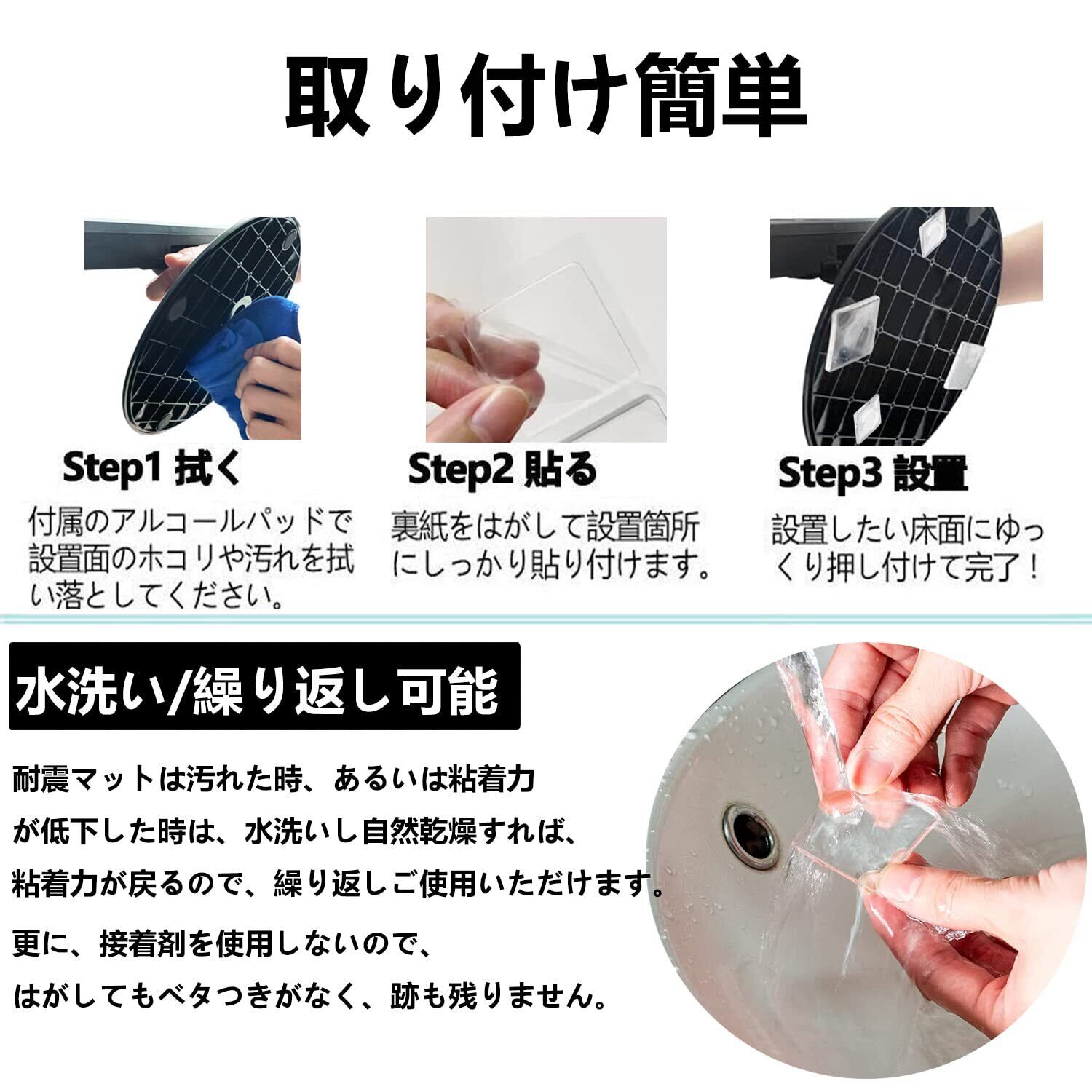 取り付け簡単

Step1 拭く

付属のアルコールパッドで設置面のホコリや汚れを拭い落としてください。

Step2 貼る

裏紙をはがして設置箇所にしっかり貼り付けます。

Step3 設置

設置したい床面にゆっくり押し付けて完了！

水洗い/繰り返し可能

耐震マットは汚れた時、あるいは粘着力が低下した時は、水洗いし自然乾燥すれば、粘着力が戻るので、繰り返しご使用いただけます。

更に、接着剤を使用しないので、はがしてもベタつきがなく、跡も残りません。