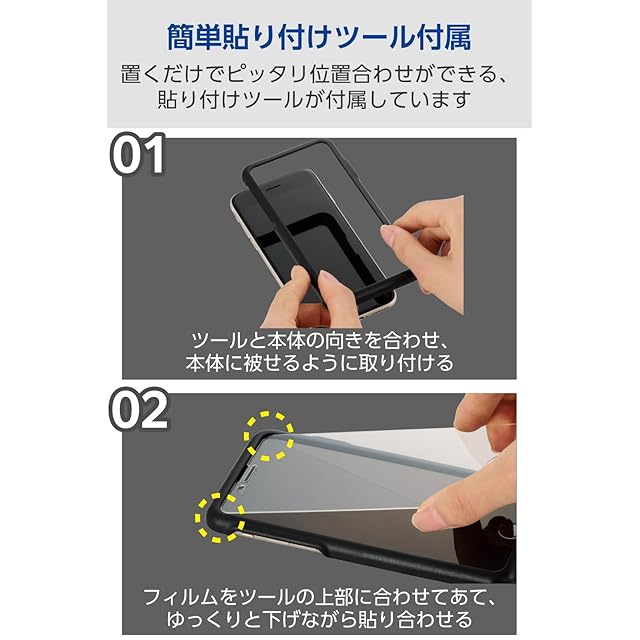 簡単貼り付けツール付属

置くだけでピッタリ位置合わせができる、貼り付けツールが付属しています

01

ツールと本体の向きを合わせ、本体に被せるように取り付ける

02

フィルムをツールの上部に合わせてあて、ゆっくりと下げながら貼り合わせる