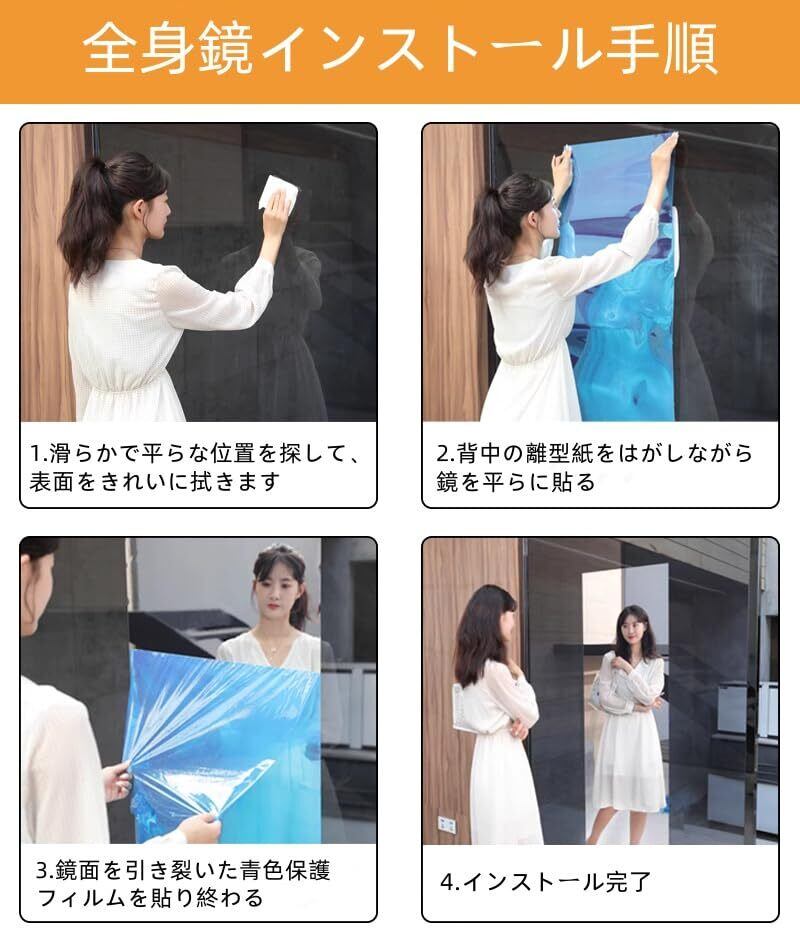 全身鏡インストール手順

1.滑らかで平らな位置を探して、表面をきれいに拭きます

2.背中の離型紙をはがしながら鏡を平らに貼る

3.鏡面を引き裂いた青色保護フィルムを貼り終わる

4.インストール完了