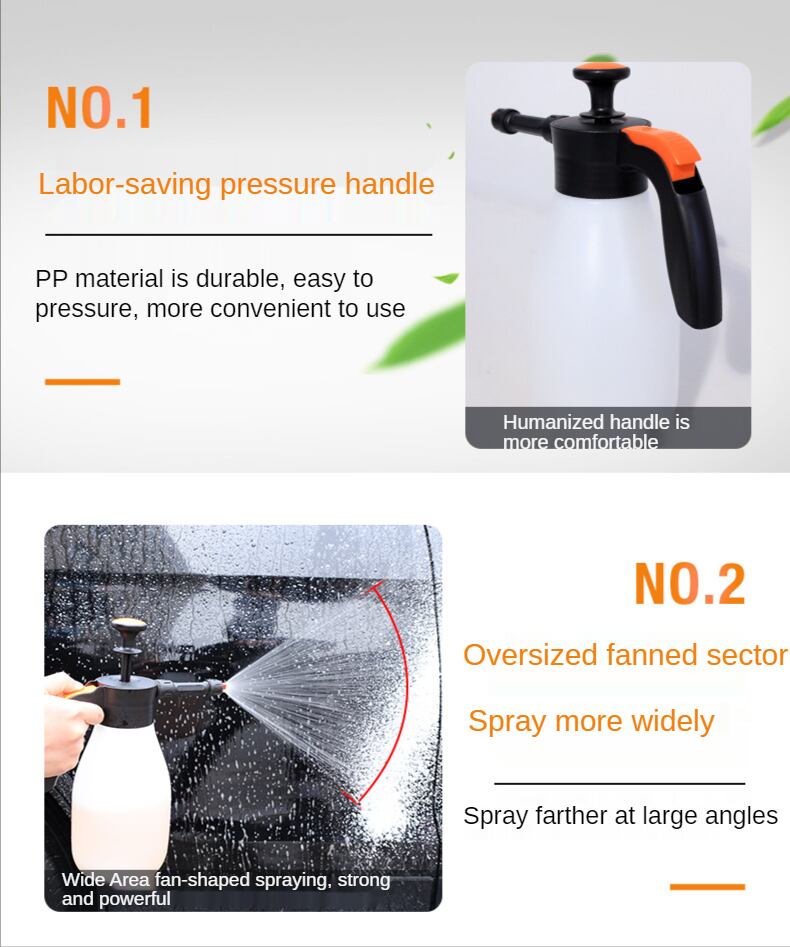 NO.1

Labor-saving pressure handle

PP material is durable, easy to pressure, more convenient to use

Humanized handle is more comfortable

NO.2

Oversized fanned sector

Spray more widely

Spray farther at large angles

Wide Area fan-shaped spraying, strong and powerful