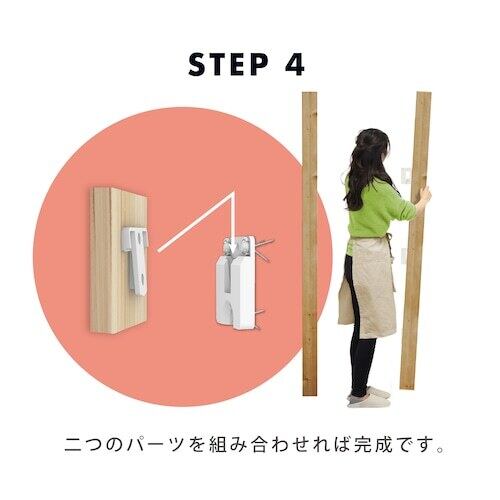 STEP 4

二つのパーツを組み合わせれば完成です。