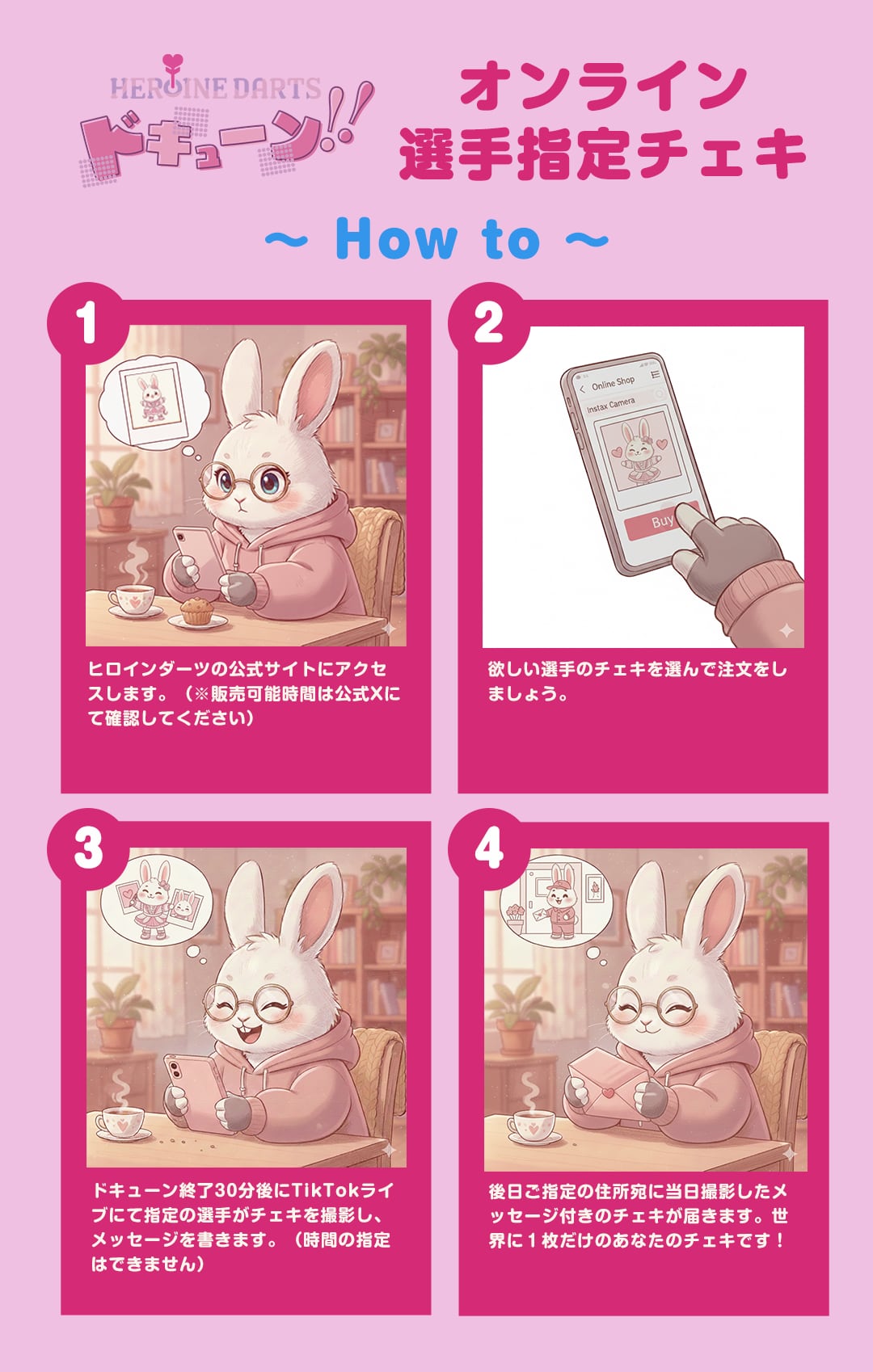 HEROINE DARTS
ドキューン!!

オンライン
選手指定チェキ

～ How to ～

1

ヒロインダーツの公式サイトにアクセスします。（※販売可能時間は公式Xにて確認してください）

2

Online Shop
Instax Camera
Buy

欲しい選手のチェキを選んで注文をしましょう。

3

ドキューン終了30分後にTikTokライブにて指定の選手がチェキを撮影し、メッセージを書きます。（時間の指定はできません）

4

後日ご指定の住所宛に当日撮影したメッセージ付きのチェキが届きます。世界に１枚だけのあなたのチェキです！