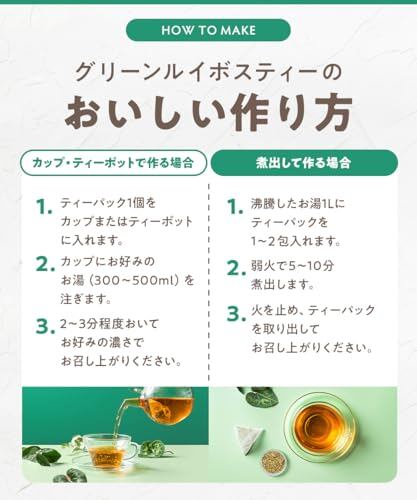 HOW TO MAKE

グリーンルイボスティーの
おいしい作り方

カップ・ティーポットで作る場合

1. ティーパック1個をカップまたはティーポットに入れます。

2. カップにお好みのお湯（300~500ml）を注ぎます。

3. 2~3分程度おいてお好みの濃さでお召し上がりください。

煮出して作る場合

1. 沸騰したお湯1Lにティーパックを1~2包入れます。

2. 弱火で5~10分煮出します。

3. 火を止め、ティーパックを取り出してお召し上がりください。