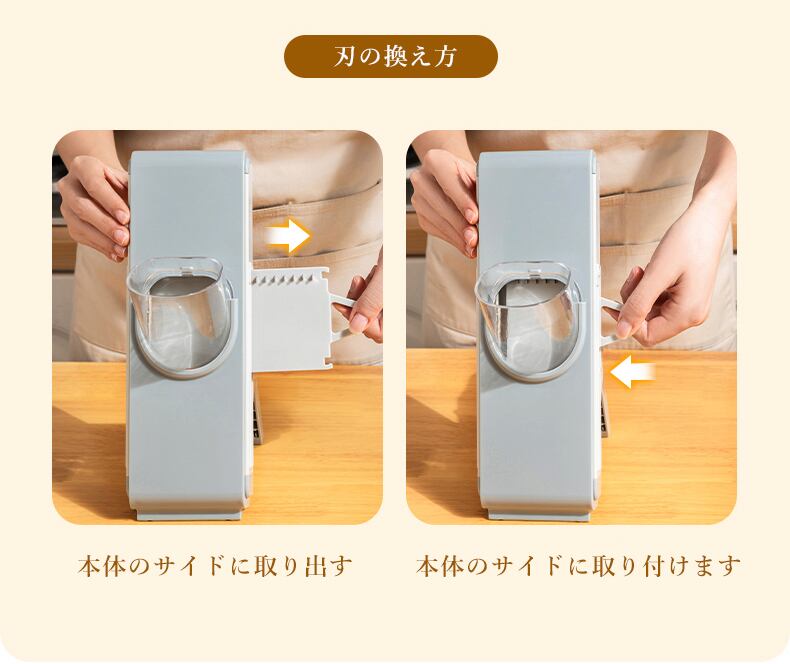 刃の換え方

本体のサイドに取り出す

本体のサイドに取り付けます