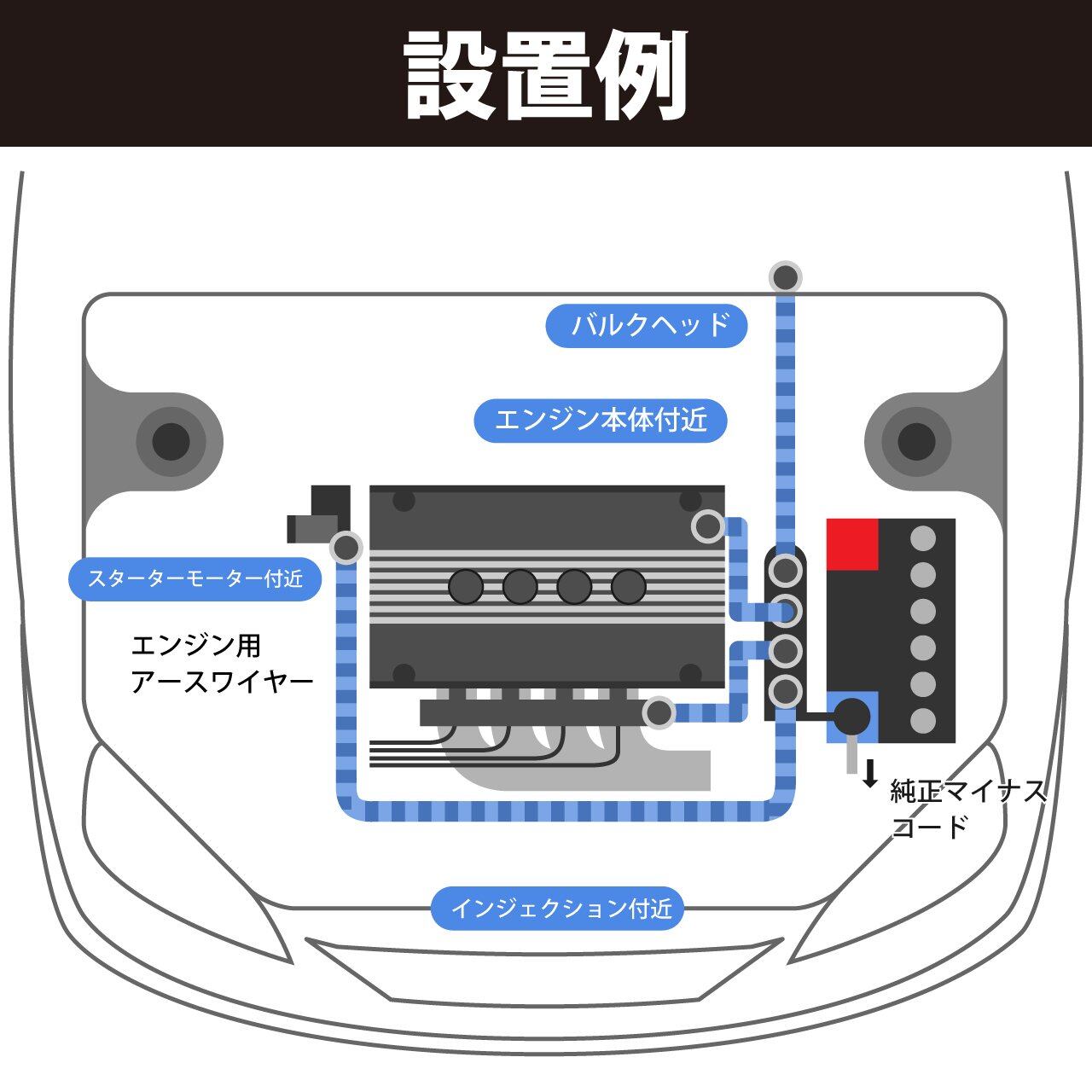 設置例

バルクヘッド

エンジン本体付近

スターターモーター付近

エンジン用
アースワイヤー

純正マイナス
コード

インジェクション付近