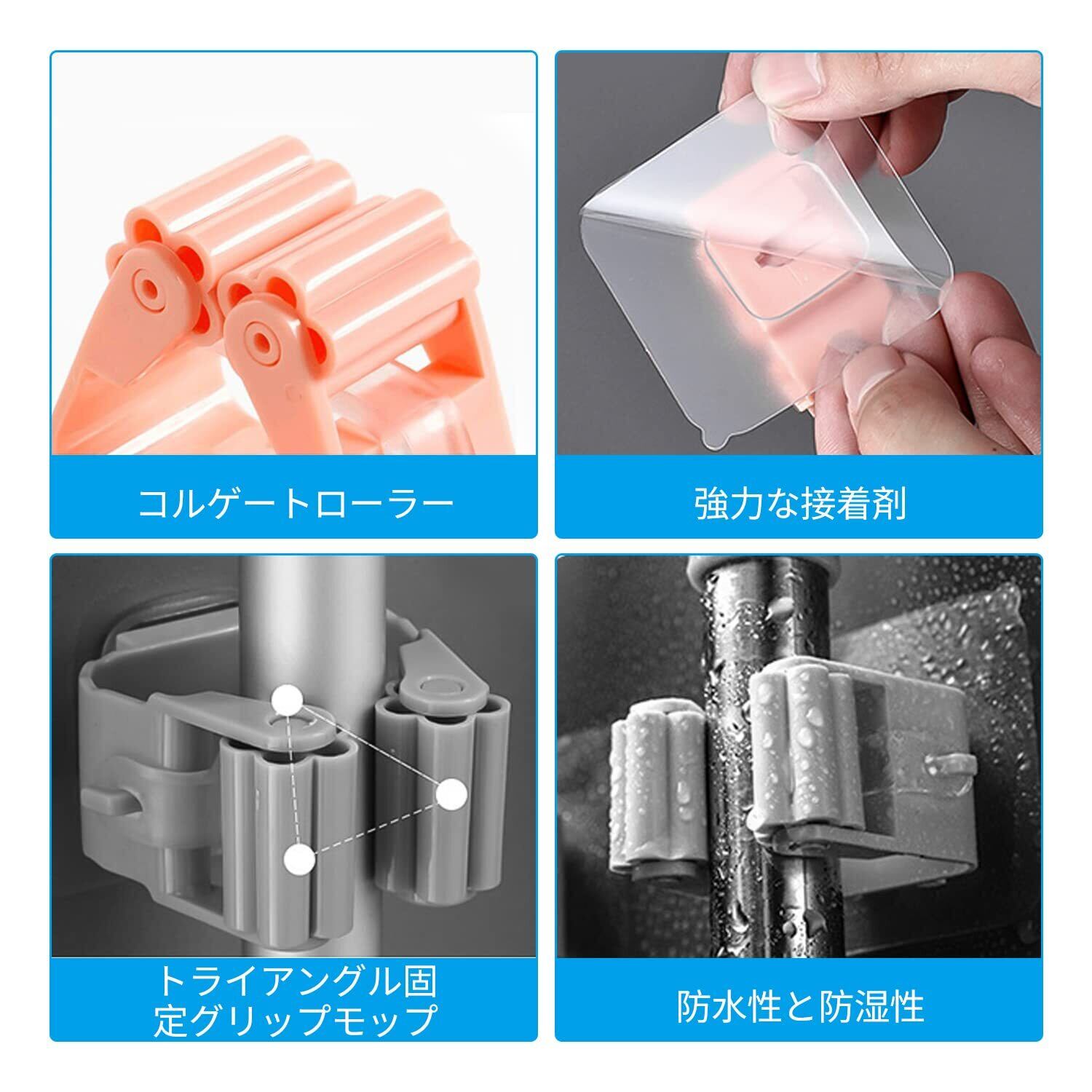 コルゲートローラー

強力な接着剤

トライアングル固定グリップモップ

防水性と防湿性