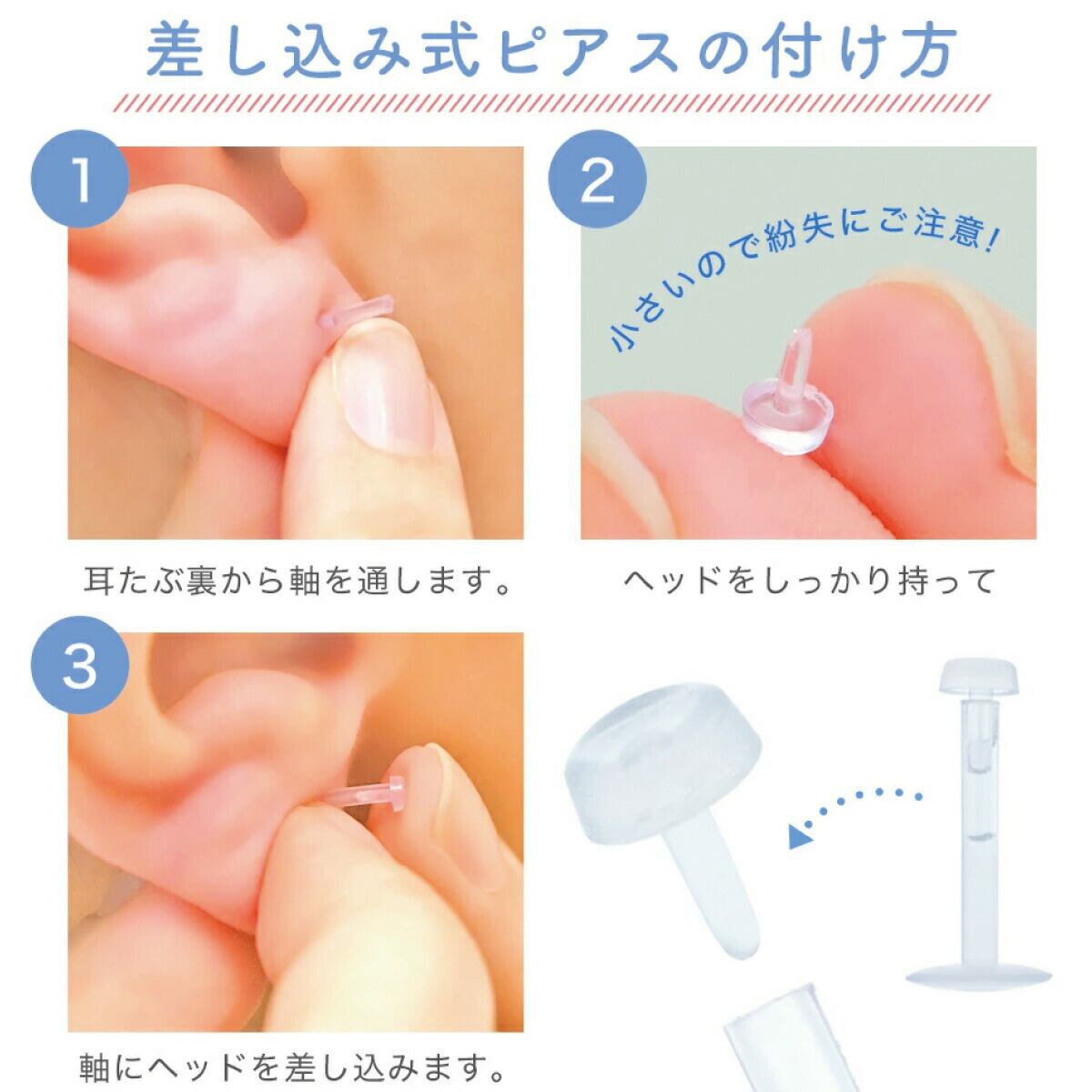 差し込み式ピアスの付け方

1

耳たぶ裏から軸を通します。

2

小さいので紛失にご注意!

ヘッドをしっかり持って

3

軸にヘッドを差し込みます。