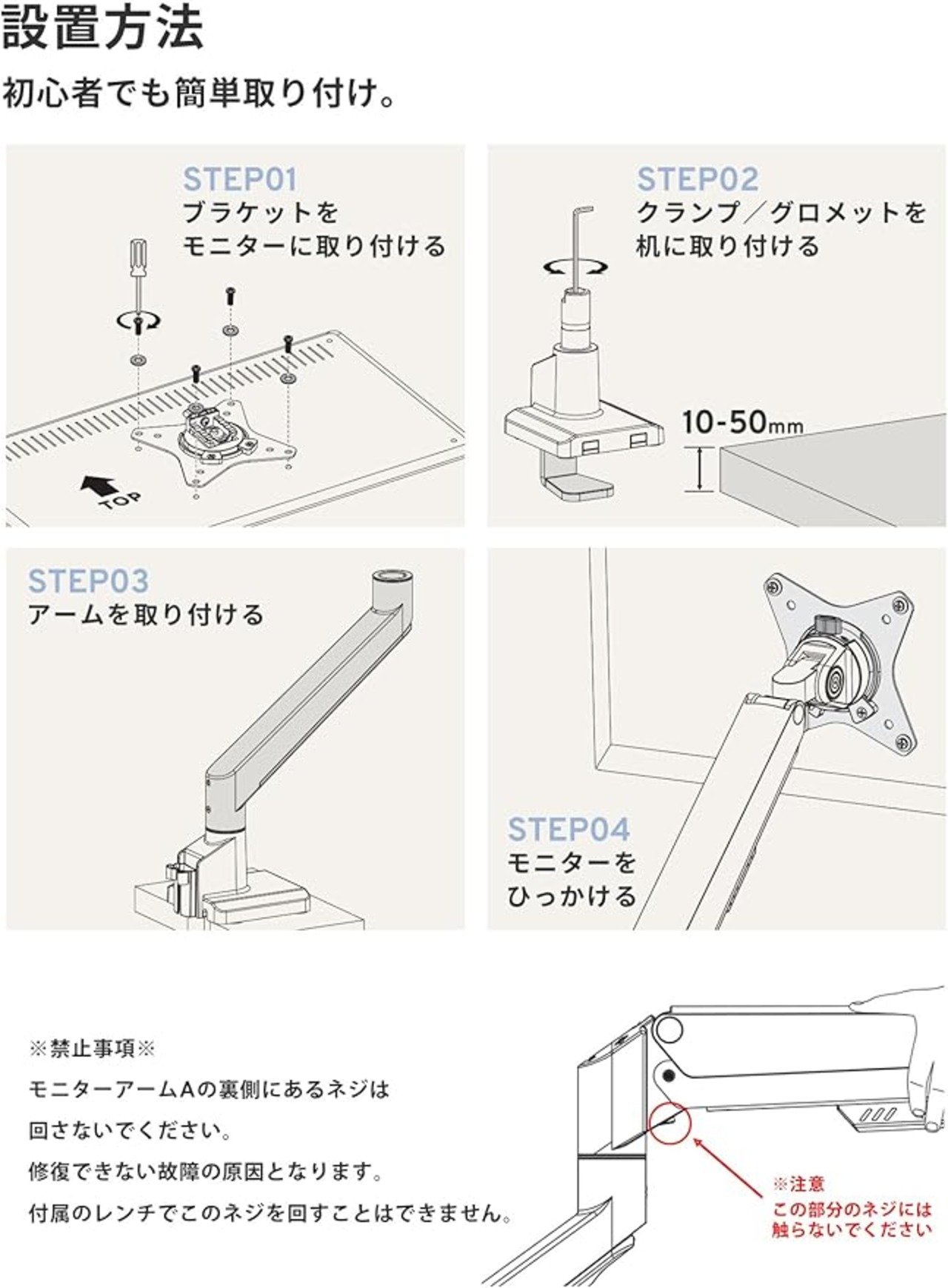 設置方法

初心者でも簡単取り付け。

STEP01
ブラケットを
モニターに取り付ける

TOP

STEP02
クランプ／グロメットを
机に取り付ける

10-50mm

STEP03
アームを取り付ける

STEP04
モニターを
ひっかける

※禁止事項※
モニターアームAの裏側にあるネジは
回さないでください。
修復できない故障の原因となります。
付属のレンチでこのネジを回すことはできません。

※注意
この部分のネジには
触らないでください