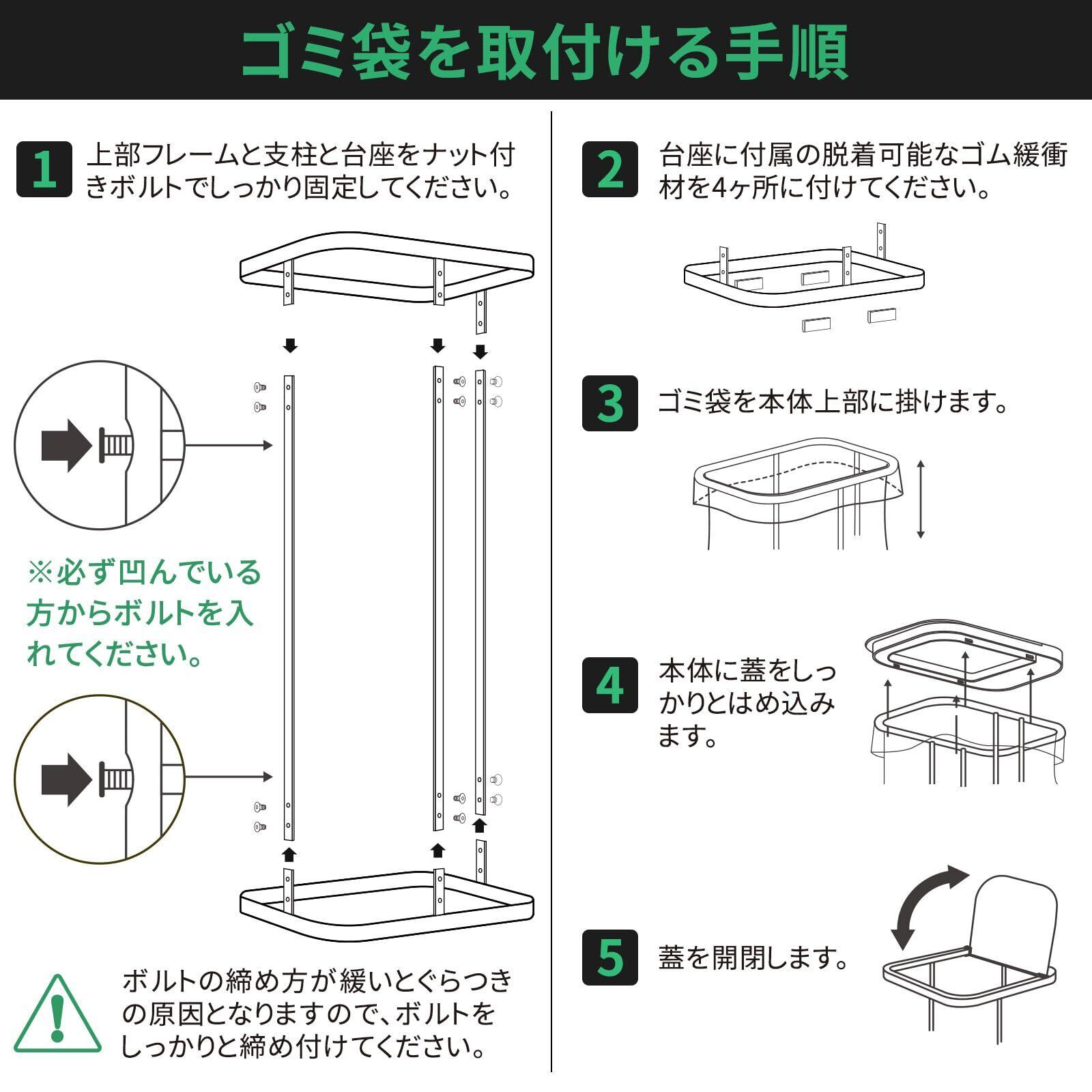 ゴミ袋を取付ける手順

1 上部フレームと支柱と台座をナット付きボルトでしっかり固定してください。

※必ず凹んでいる方からボルトを入れてください。

ボルトの締め方が緩いとぐらつきの原因となりますので、ボルトをしっかりと締め付けてください。

2 台座に付属の脱着可能なゴム緩衝材を4ヶ所に付けてください。

3 ゴミ袋を本体上部に掛けます。

4 本体に蓋をしっかりとはめ込みます。

5 蓋を開閉します。