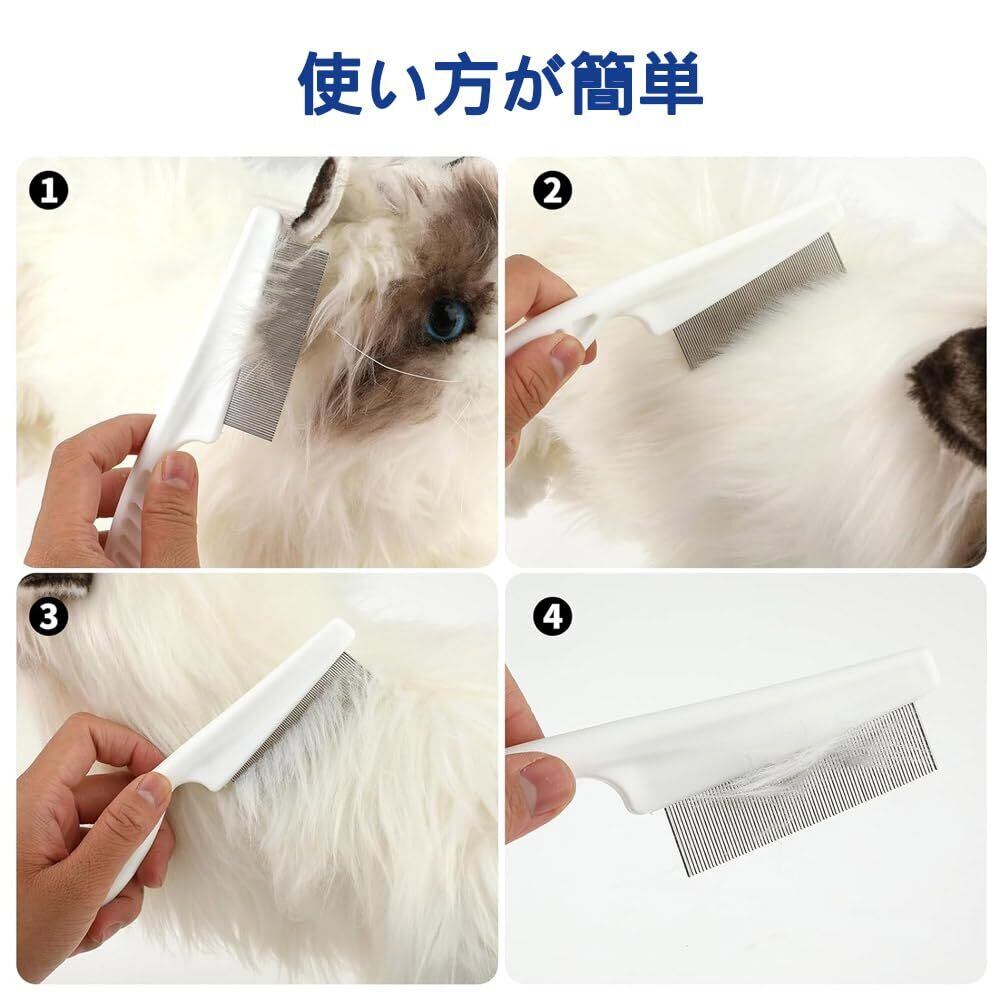 使い方が簡単

❶

❷

❸

❹